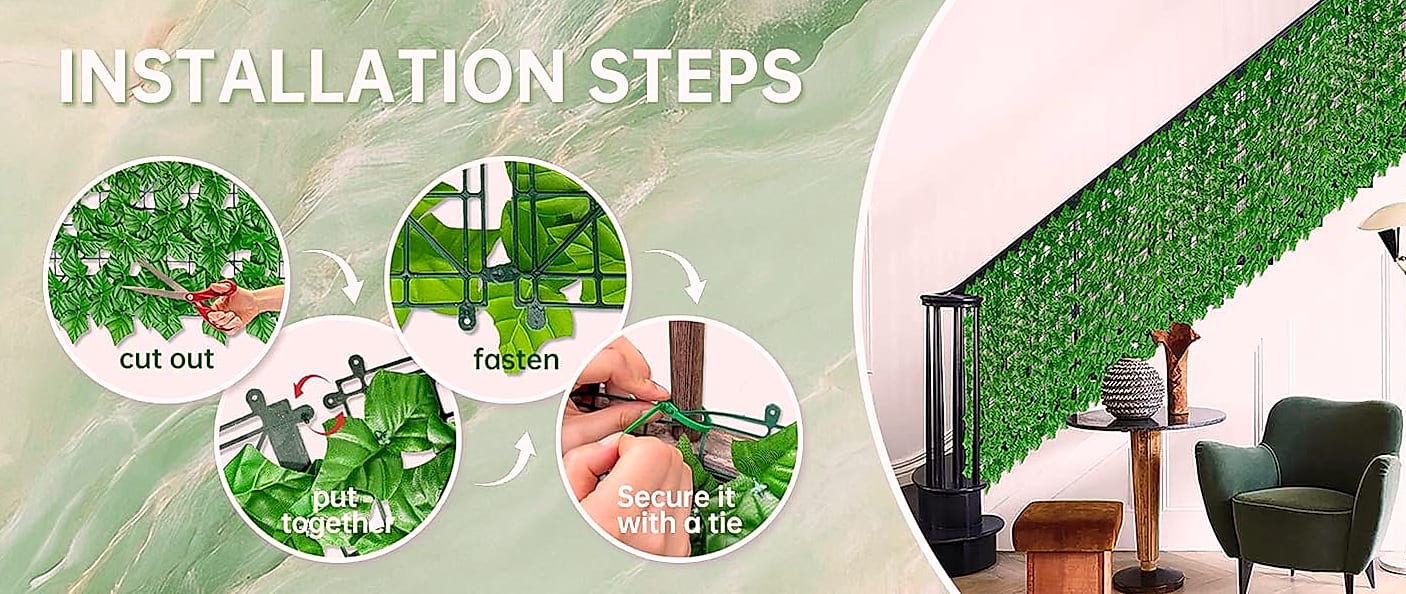 INSTALLATION STEPS

cut out

put together

fasten

Secure it with a tie