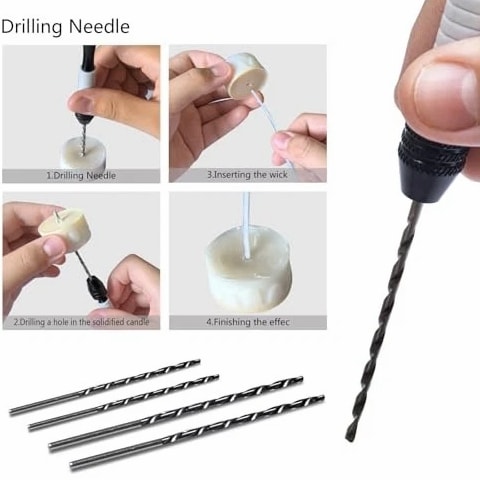 Drilling Needle

1.Drilling Needle

3.Inserting the wick

2.Drilling a hole in the solidified candle

4.Finishing the effec