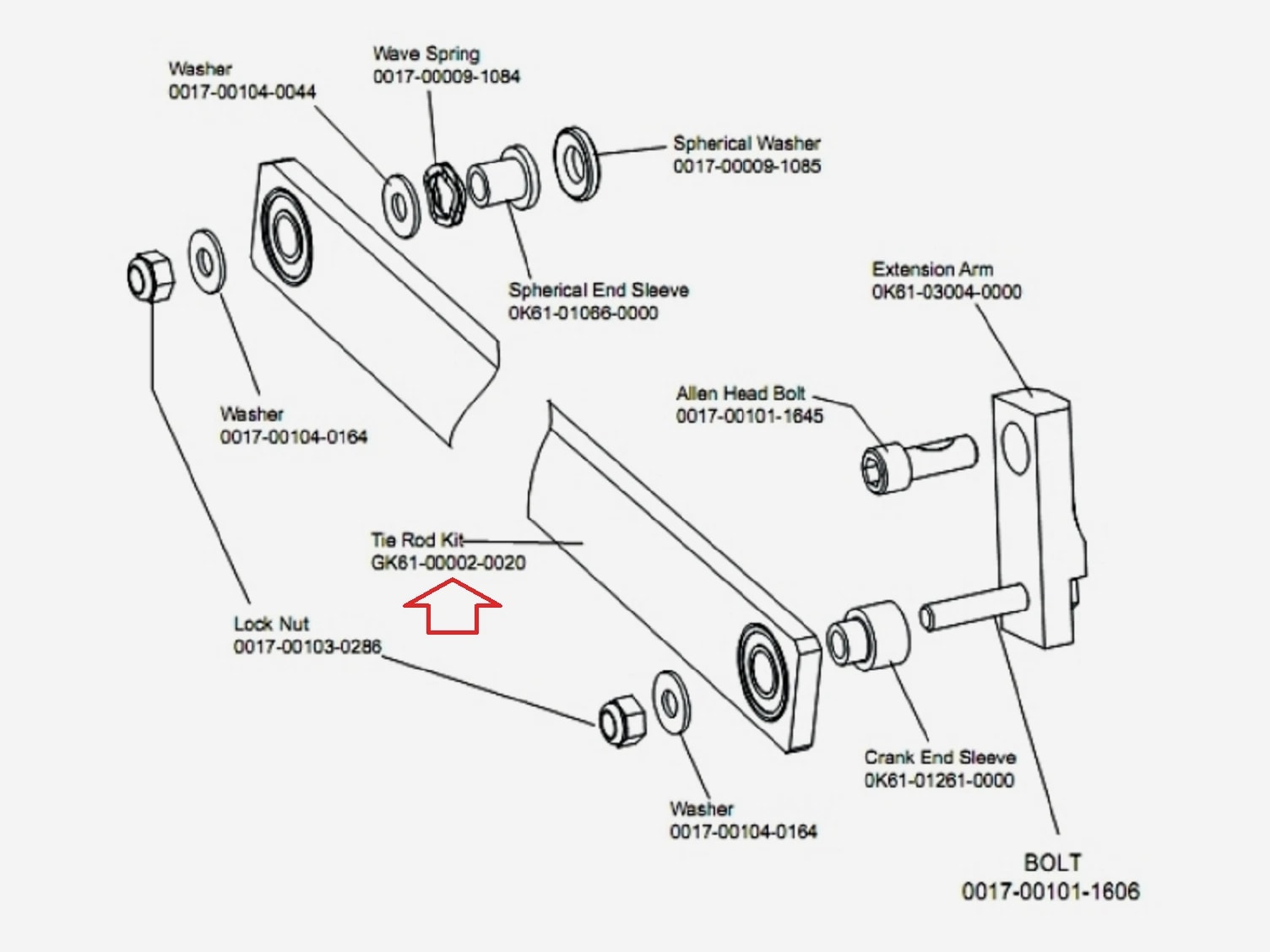 Washer
0017-00104-0044

Wave Spring
0017-00009-1084

Spherical Washer
0017-00009-1085

Spherical End Sleeve
0K61-01066-0000

Extension Arm
0K61-03004-0000

Washer
0017-00104-0164

Allen Head Bolt
0017-00101-1645

Tie Rod Kit
GK61-00002-0020

Lock Nut
0017-00103-0286

Crank End Sleeve
0K61-01261-0000

Washer
0017-00104-0164

BOLT
0017-00101-1606