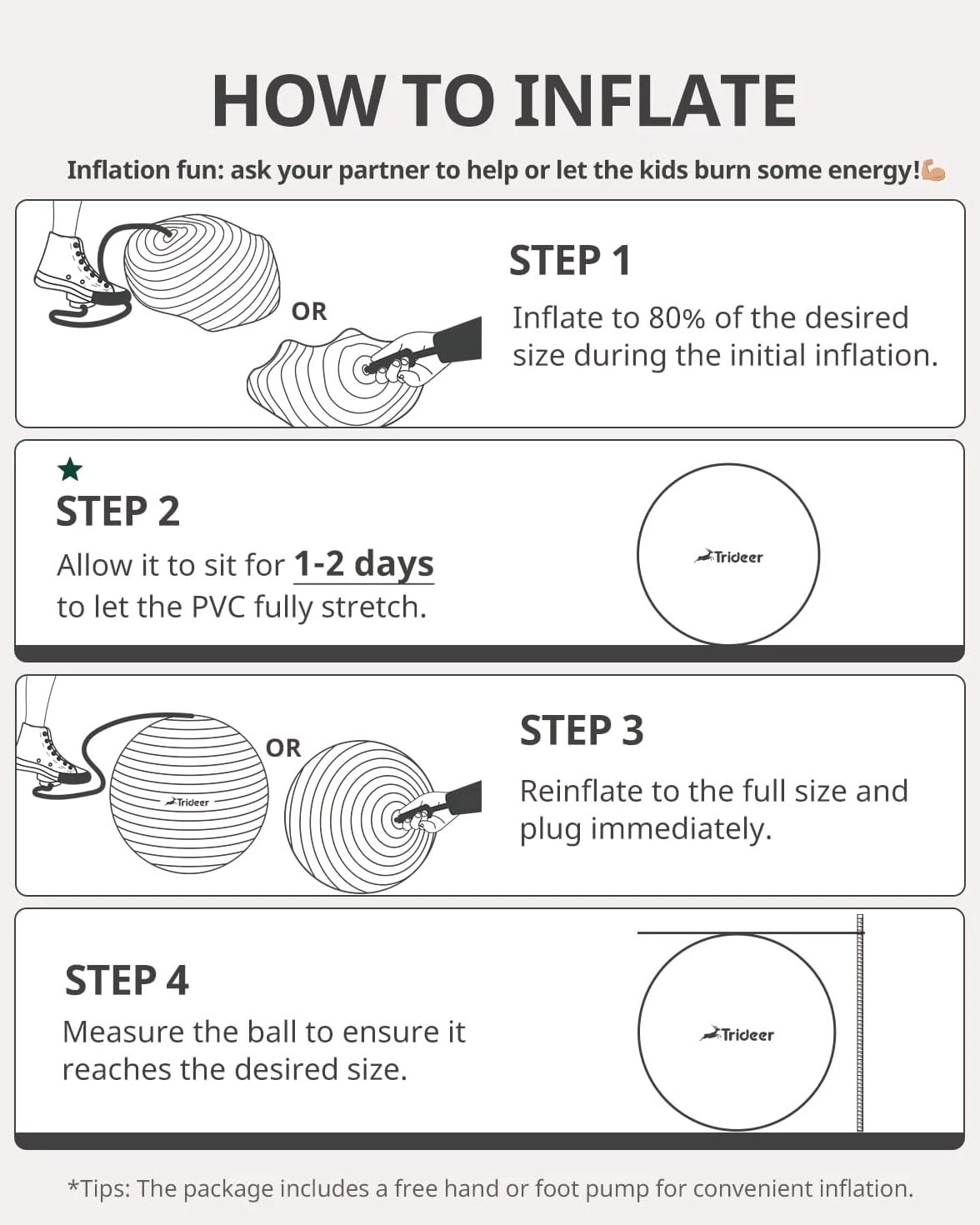 HOW TO INFLATE

Inflation fun: ask your partner to help or let the kids burn some energy!💪

OR

STEP 1

Inflate to 80% of the desired size during the initial inflation.

★

STEP 2

Allow it to sit for 1-2 days to let the PVC fully stretch.

Trideer

OR

Trideer

STEP 3

Reinflate to the full size and plug immediately.

STEP 4

Measure the ball to ensure it reaches the desired size.

Trideer

*Tips: The package includes a free hand or foot pump for convenient inflation.