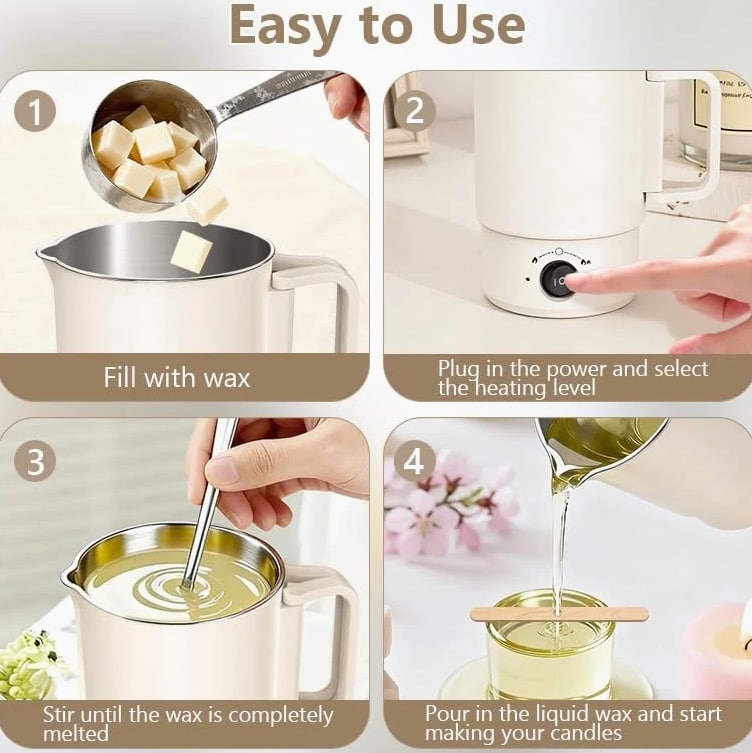 Easy to Use

1

Fill with wax

2

Plug in the power and select the heating level

3

Stir until the wax is completely melted

4

Pour in the liquid wax and start making your candles