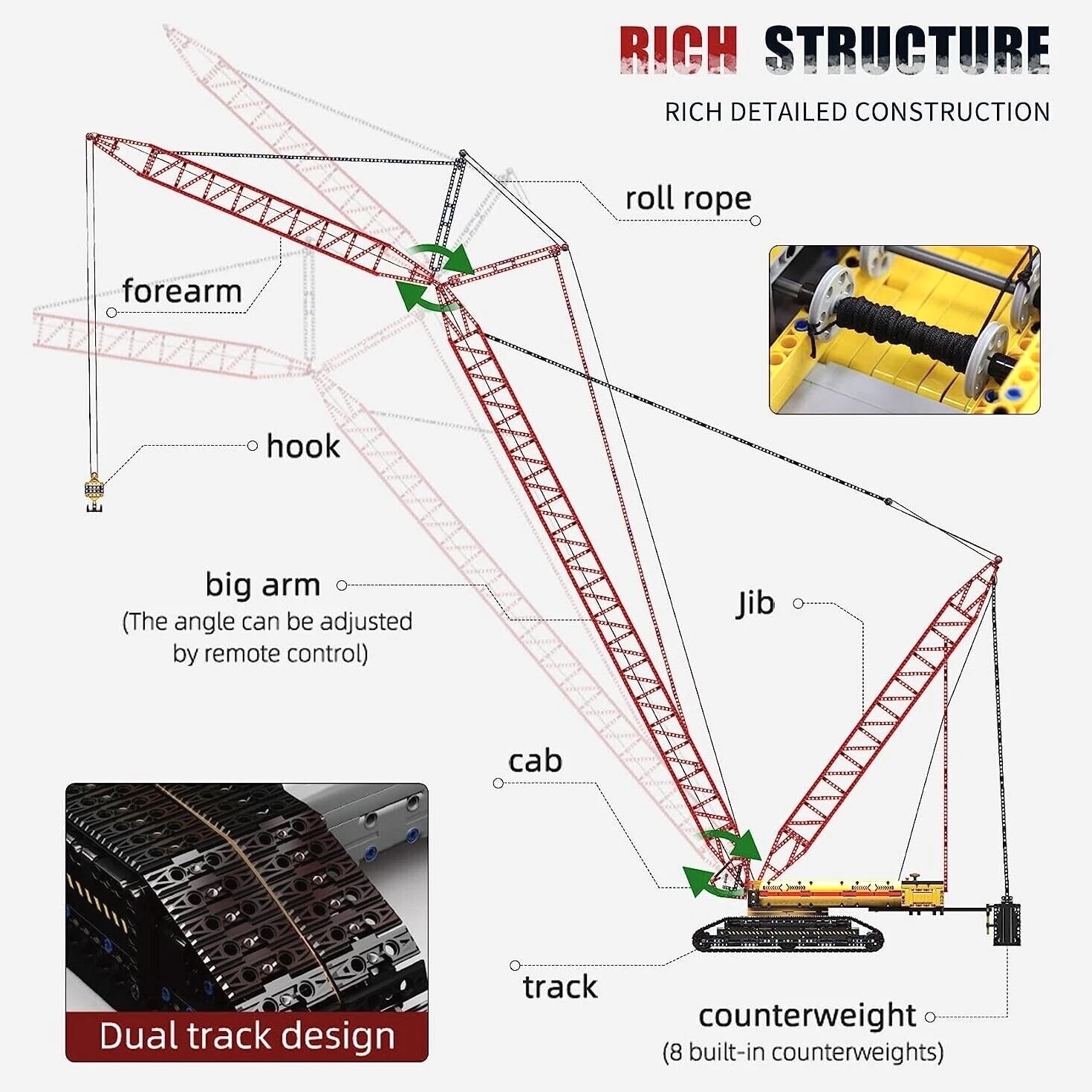 RICH STRUCTURE

RICH DETAILED CONSTRUCTION

roll rope

forearm

hook

big arm
(The angle can be adjusted by remote control)

Jib

cab

track

counterweight
(8 built-in counterweights)

Dual track design