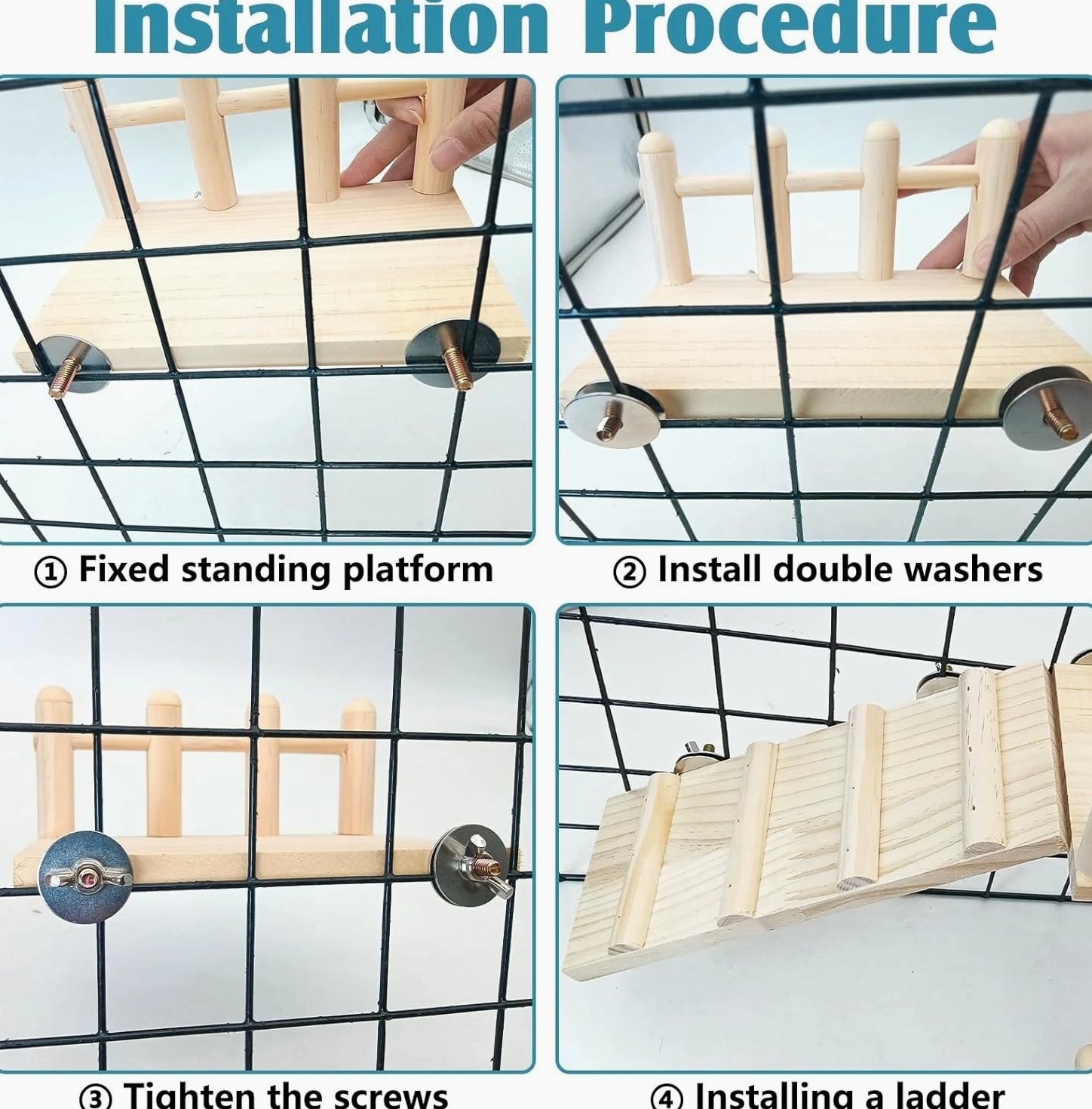 Installation Procedure

① Fixed standing platform

② Install double washers

③ Tighten the screws

④ Installing a ladder