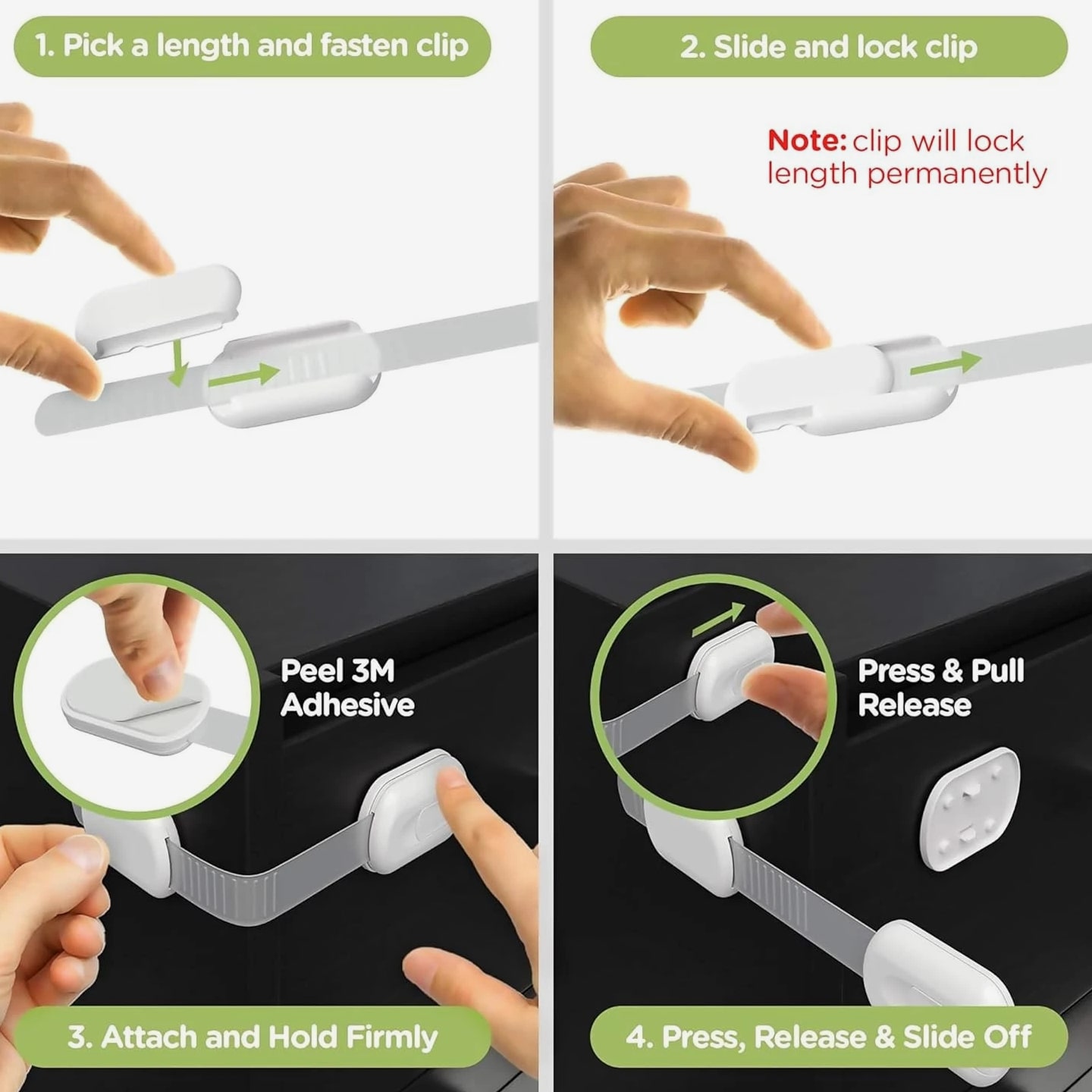 1. Pick a length and fasten clip

2. Slide and lock clip

Note: clip will lock length permanently

Peel 3M Adhesive

3. Attach and Hold Firmly

Press & Pull Release

4. Press, Release & Slide Off