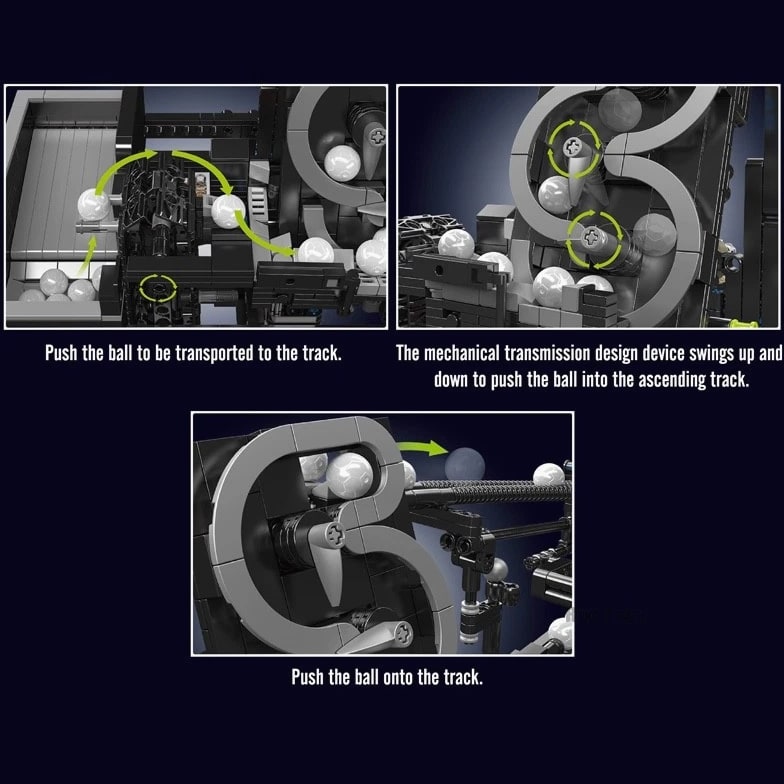 Push the ball to be transported to the track.

The mechanical transmission design device swings up and down to push the ball into the ascending track.

Push the ball onto the track.