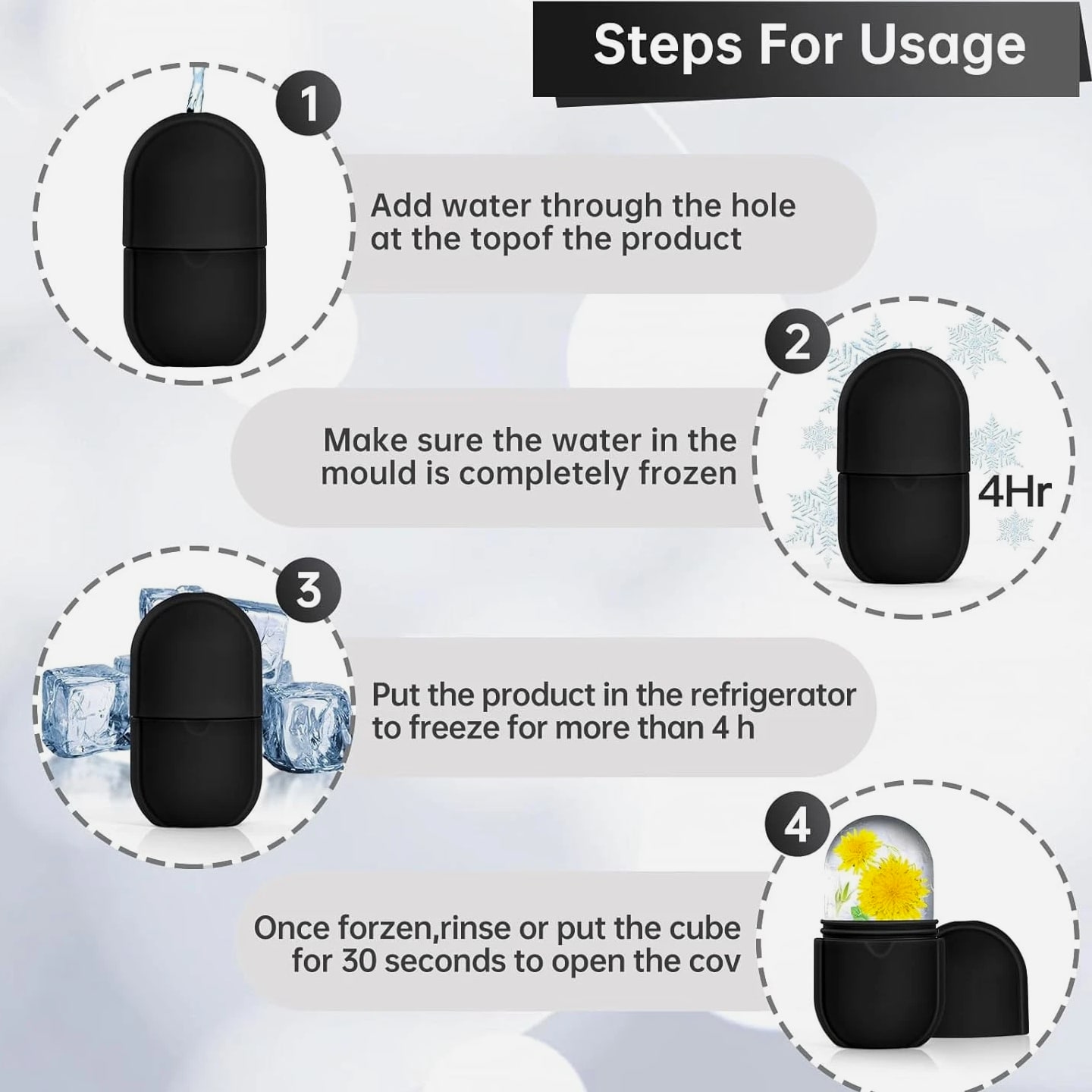 Steps For Usage

1

Add water through the hole at the topof the product

2

Make sure the water in the mould is completely frozen

4Hr

3

Put the product in the refrigerator to freeze for more than 4 h

4

Once forzen,rinse or put the cube for 30 seconds to open the cov