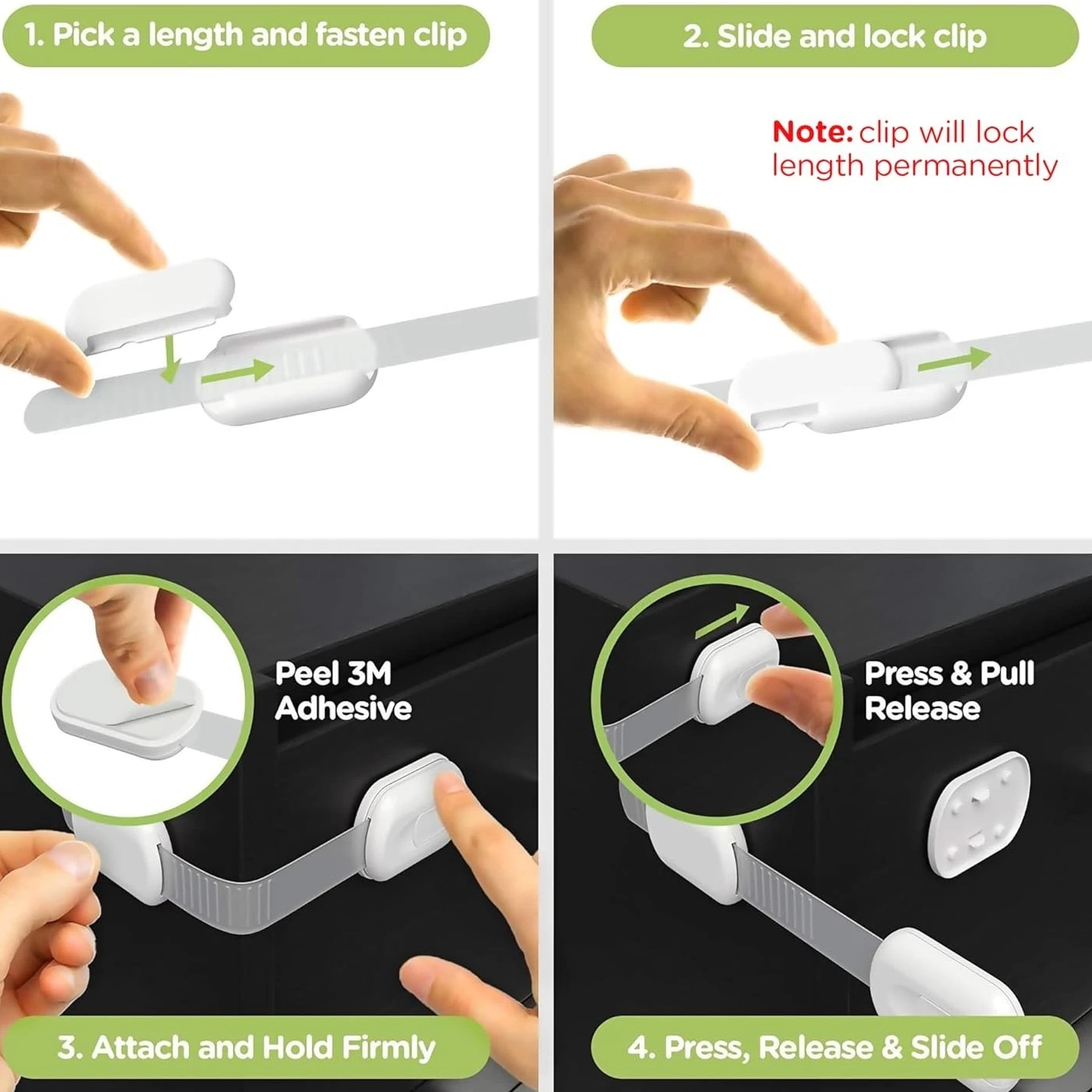 1. Pick a length and fasten clip

2. Slide and lock clip

Note: clip will lock length permanently

Peel 3M Adhesive

3. Attach and Hold Firmly

Press & Pull Release

4. Press, Release & Slide Off