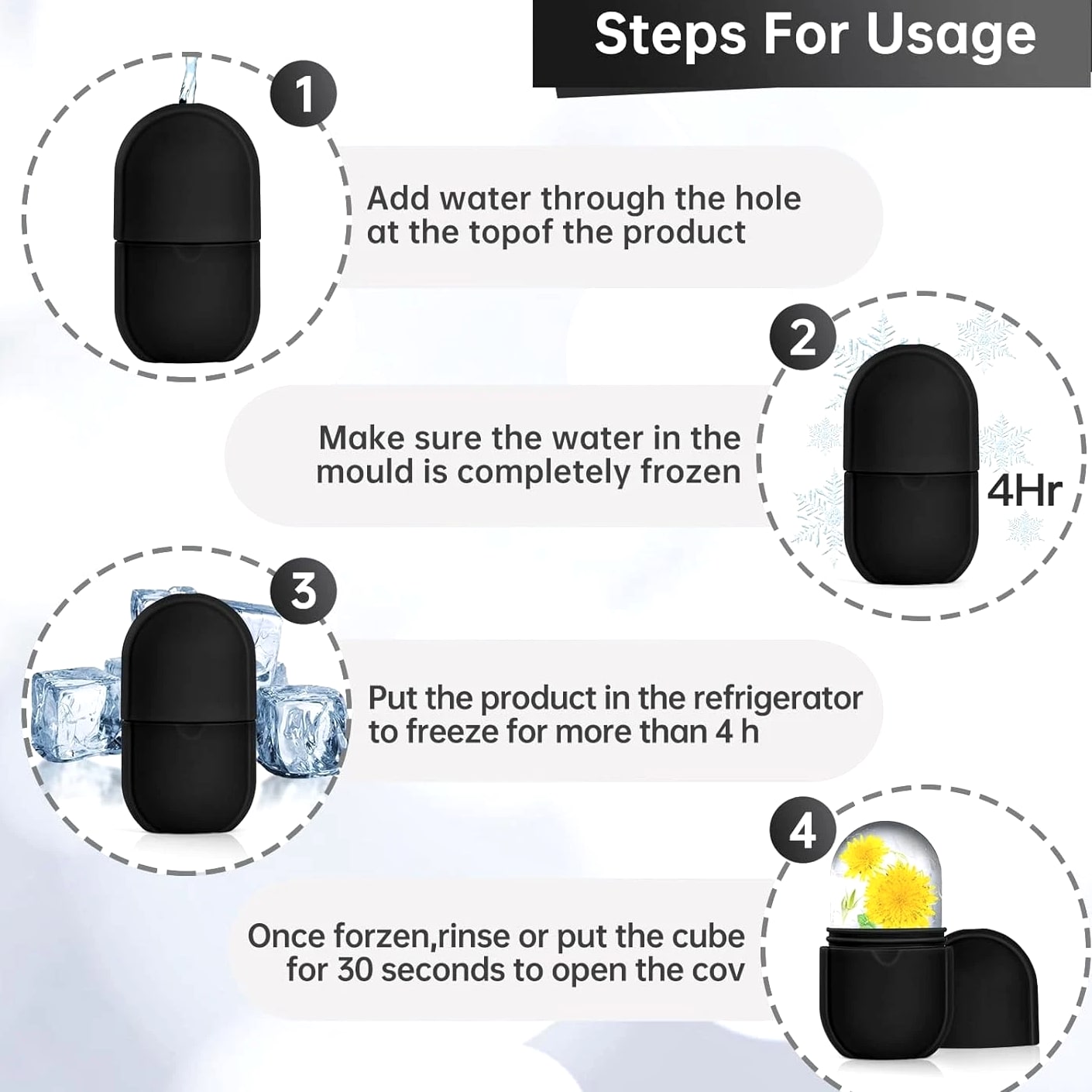 Steps For Usage

1

Add water through the hole at the topof the product

2

Make sure the water in the mould is completely frozen

4Hr

3

Put the product in the refrigerator to freeze for more than 4 h

4

Once forzen,rinse or put the cube for 30 seconds to open the cov