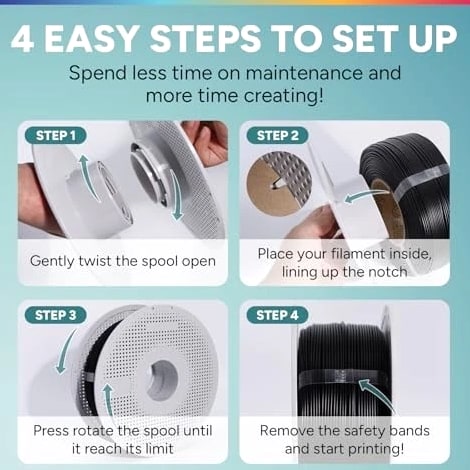 4 EASY STEPS TO SET UP

Spend less time on maintenance and more time creating!

STEP 1

Gently twist the spool open

STEP 2

Place your filament inside, lining up the notch

STEP 3

Press rotate the spool until it reach its limit

STEP 4

Remove the safety bands and start printing!