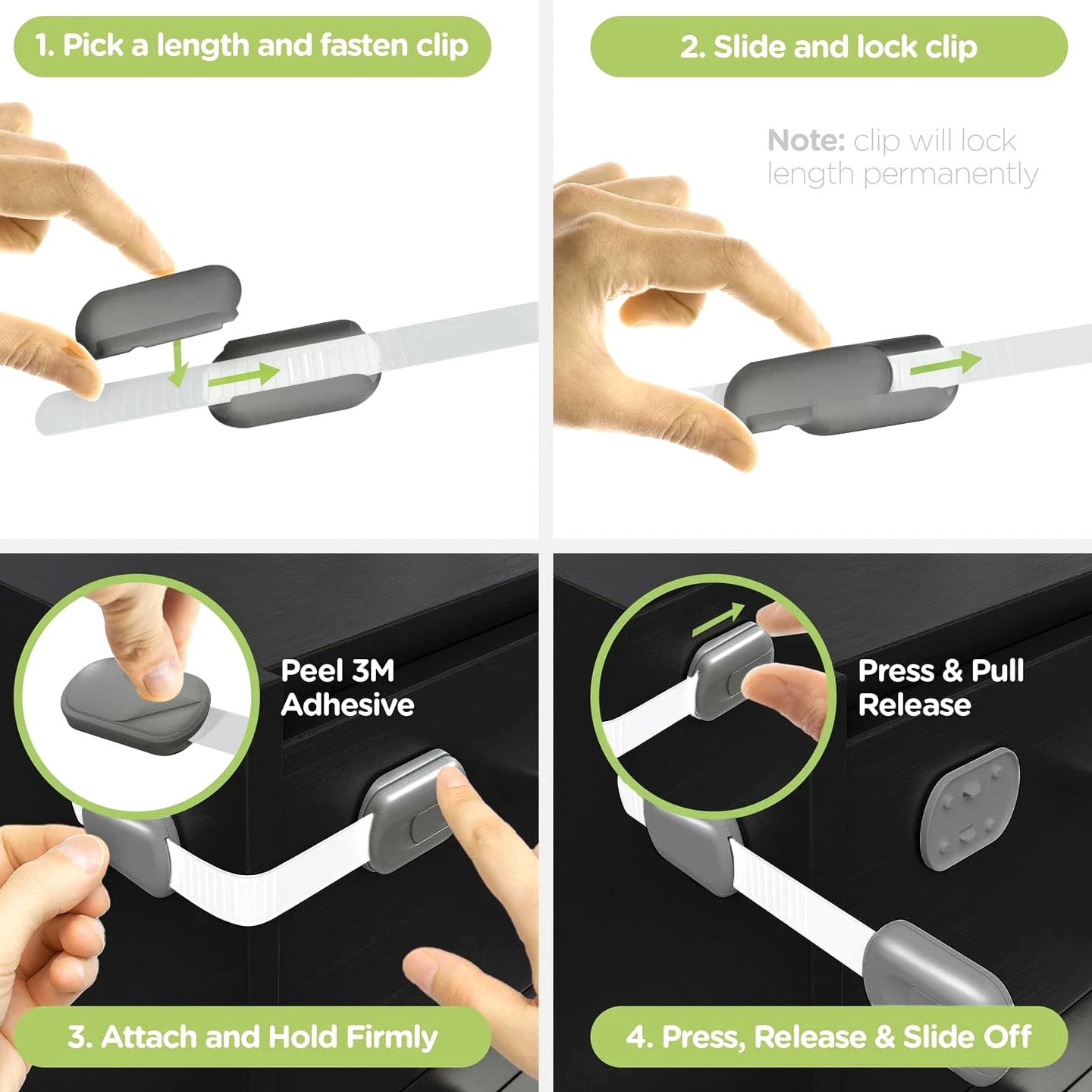 1. Pick a length and fasten clip

2. Slide and lock clip

Note: clip will lock length permanently

Peel 3M Adhesive

3. Attach and Hold Firmly

Press & Pull Release

4. Press, Release & Slide Off