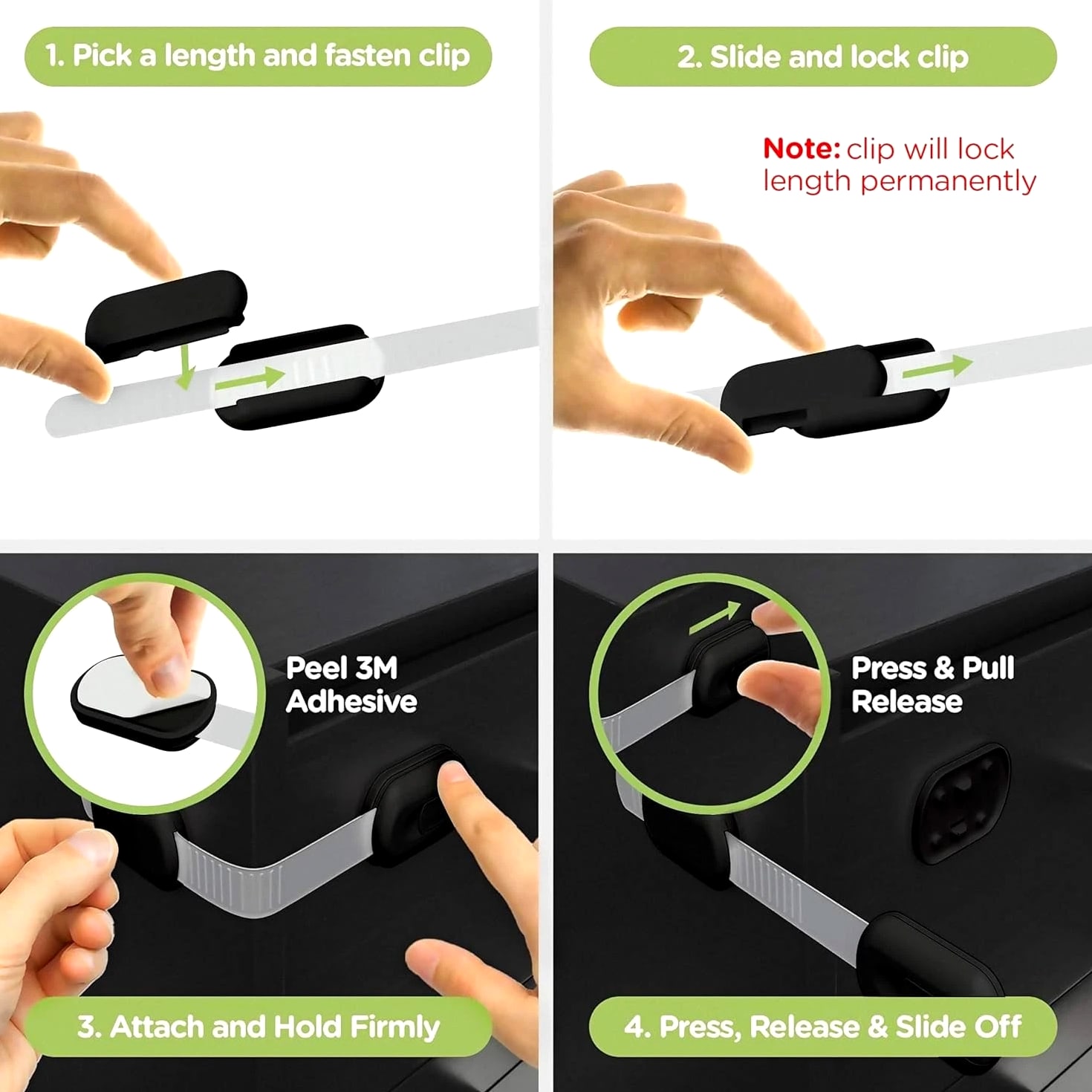 1. Pick a length and fasten clip

2. Slide and lock clip

Note: clip will lock length permanently

Peel 3M Adhesive

3. Attach and Hold Firmly

Press & Pull Release

4. Press, Release & Slide Off