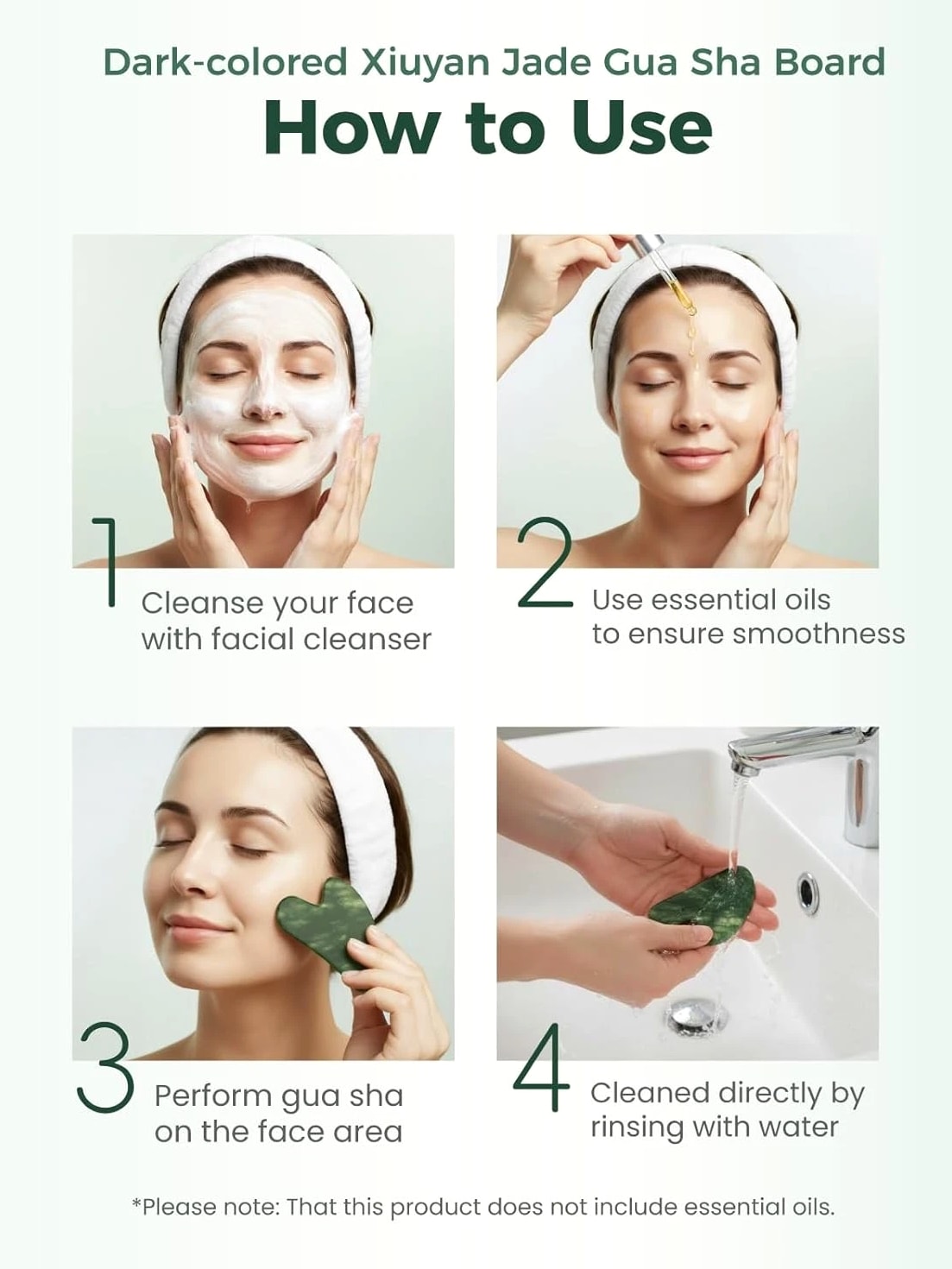 Dark-colored Xiuyan Jade Gua Sha Board
How to Use

1 Cleanse your face with facial cleanser

2 Use essential oils to ensure smoothness

3 Perform gua sha on the face area

4 Cleaned directly by rinsing with water

*Please note: That this product does not include essential oils.