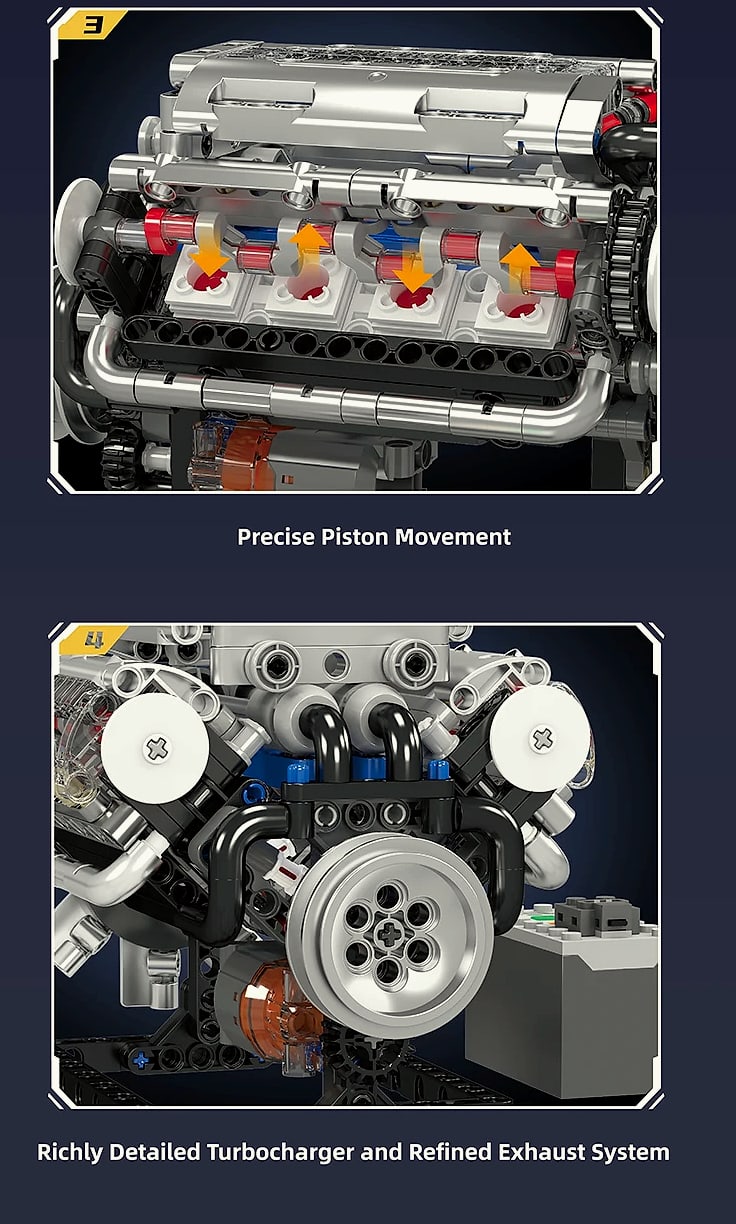 3

Precise Piston Movement

4

Richly Detailed Turbocharger and Refined Exhaust System