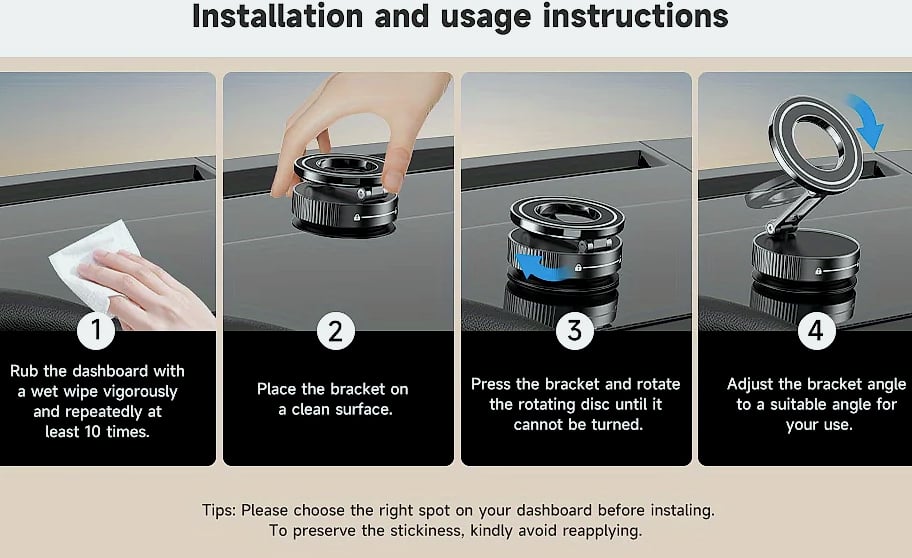 Installation and usage instructions

1
Rub the dashboard with a wet wipe vigorously and repeatedly at least 10 times.

2
Place the bracket on a clean surface.

3
Press the bracket and rotate the rotating disc until it cannot be turned.

4
Adjust the bracket angle to a suitable angle for your use.

Tips: Please choose the right spot on your dashboard before instaling.
To preserve the stickiness, kindly avoid reapplying.