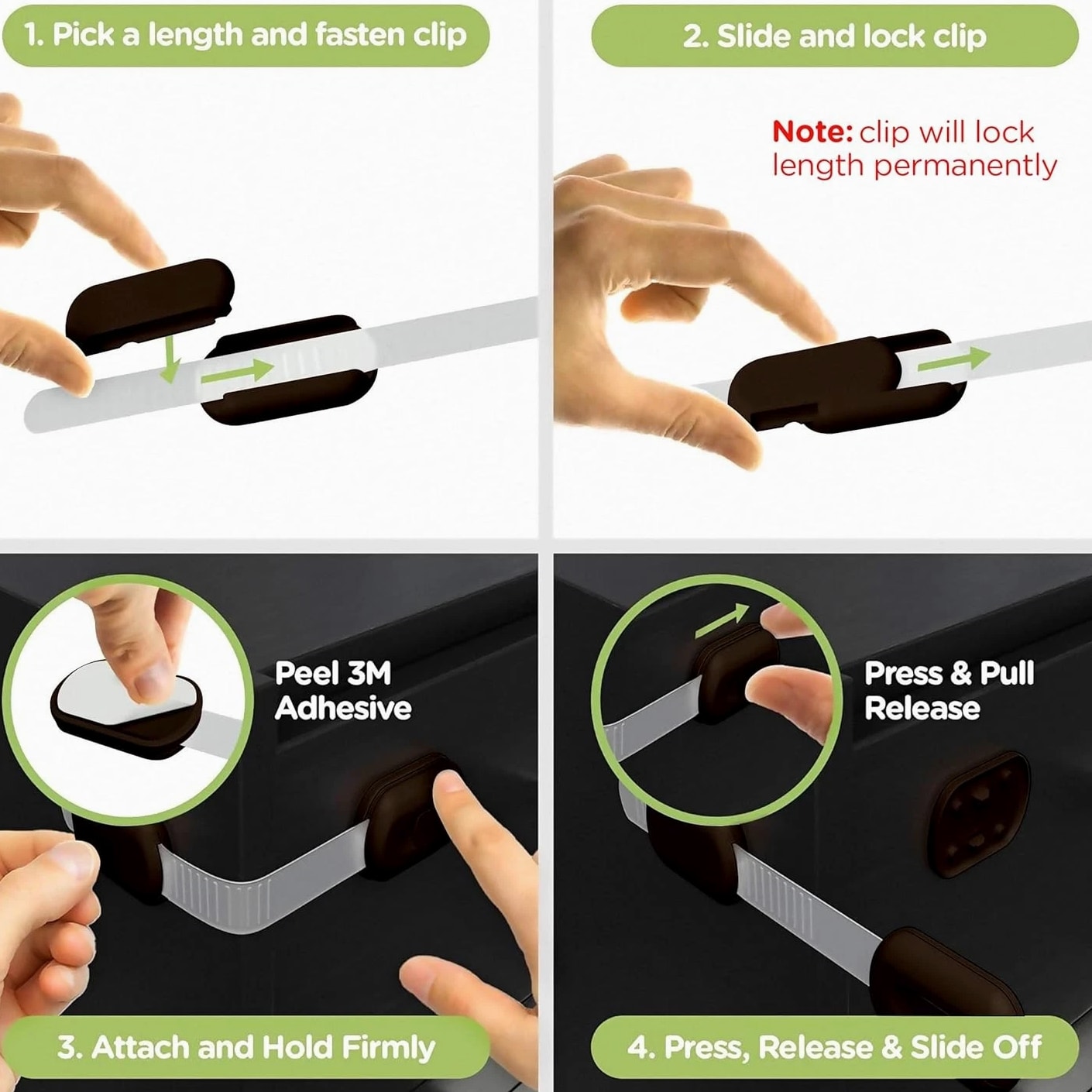 1. Pick a length and fasten clip

2. Slide and lock clip

Note: clip will lock length permanently

Peel 3M Adhesive

3. Attach and Hold Firmly

Press & Pull Release

4. Press, Release & Slide Off