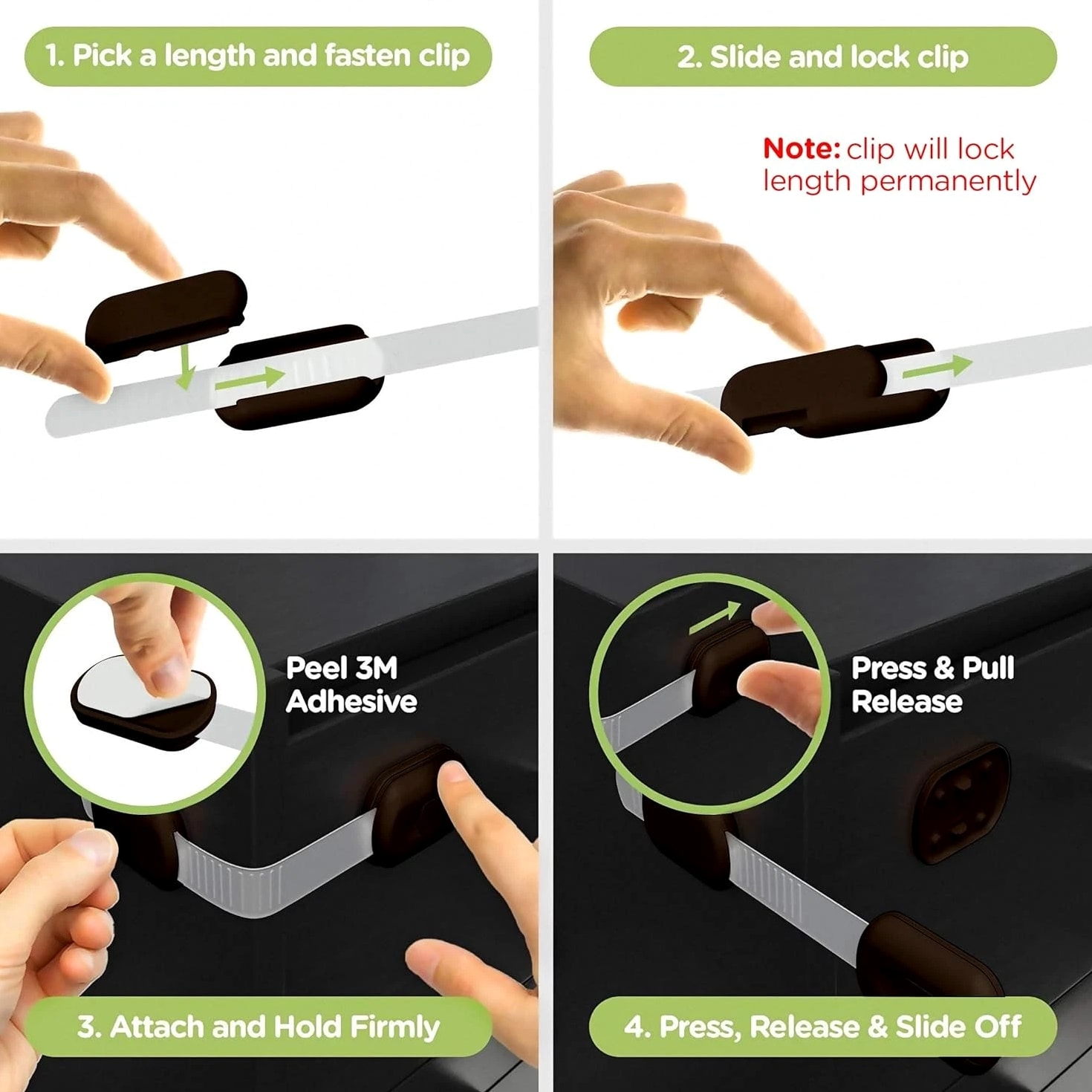 1. Pick a length and fasten clip

2. Slide and lock clip

Note: clip will lock length permanently

Peel 3M Adhesive

3. Attach and Hold Firmly

Press & Pull Release

4. Press, Release & Slide Off