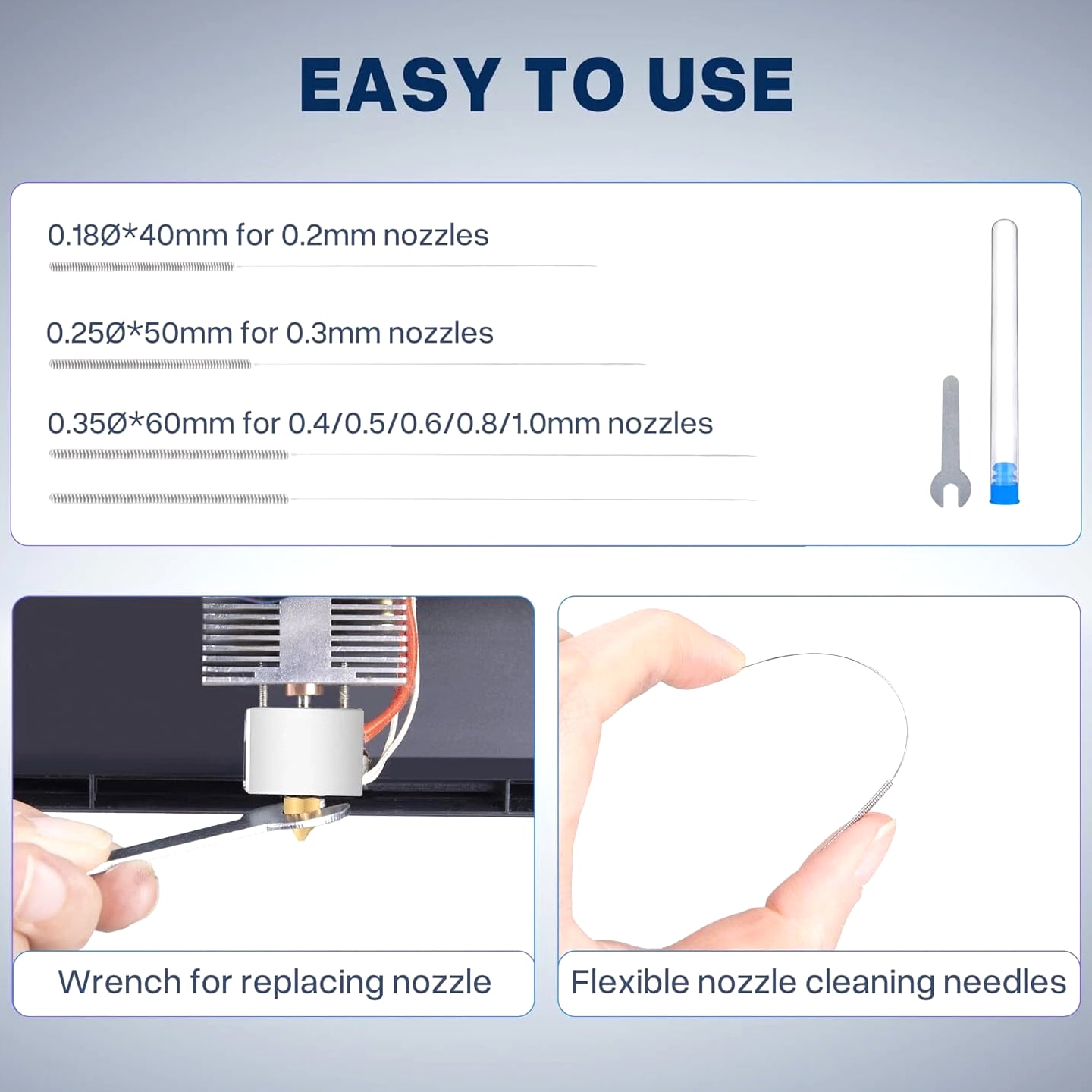 EASY TO USE

0.18Ø*40mm for 0.2mm nozzles

0.25Ø*50mm for 0.3mm nozzles

0.35Ø*60mm for 0.4/0.5/0.6/0.8/1.0mm nozzles

Wrench for replacing nozzle

Flexible nozzle cleaning needles