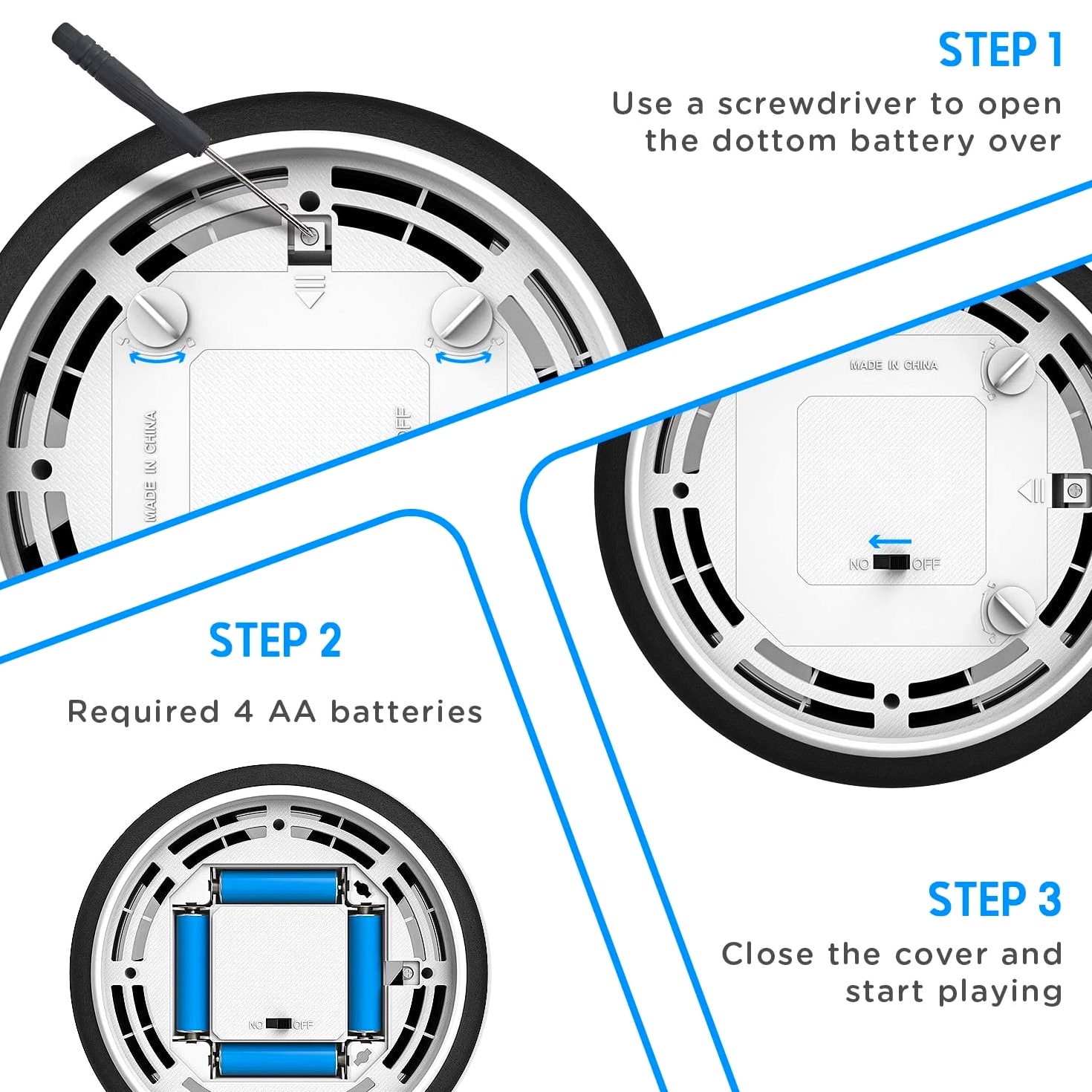 STEP 1

Use a screwdriver to open the dottom battery over

MADE IN CHINA

OFF

MADE IN CHINA

NO OFF

STEP 2

Required 4 AA batteries

NO OFF

STEP 3

Close the cover and start playing