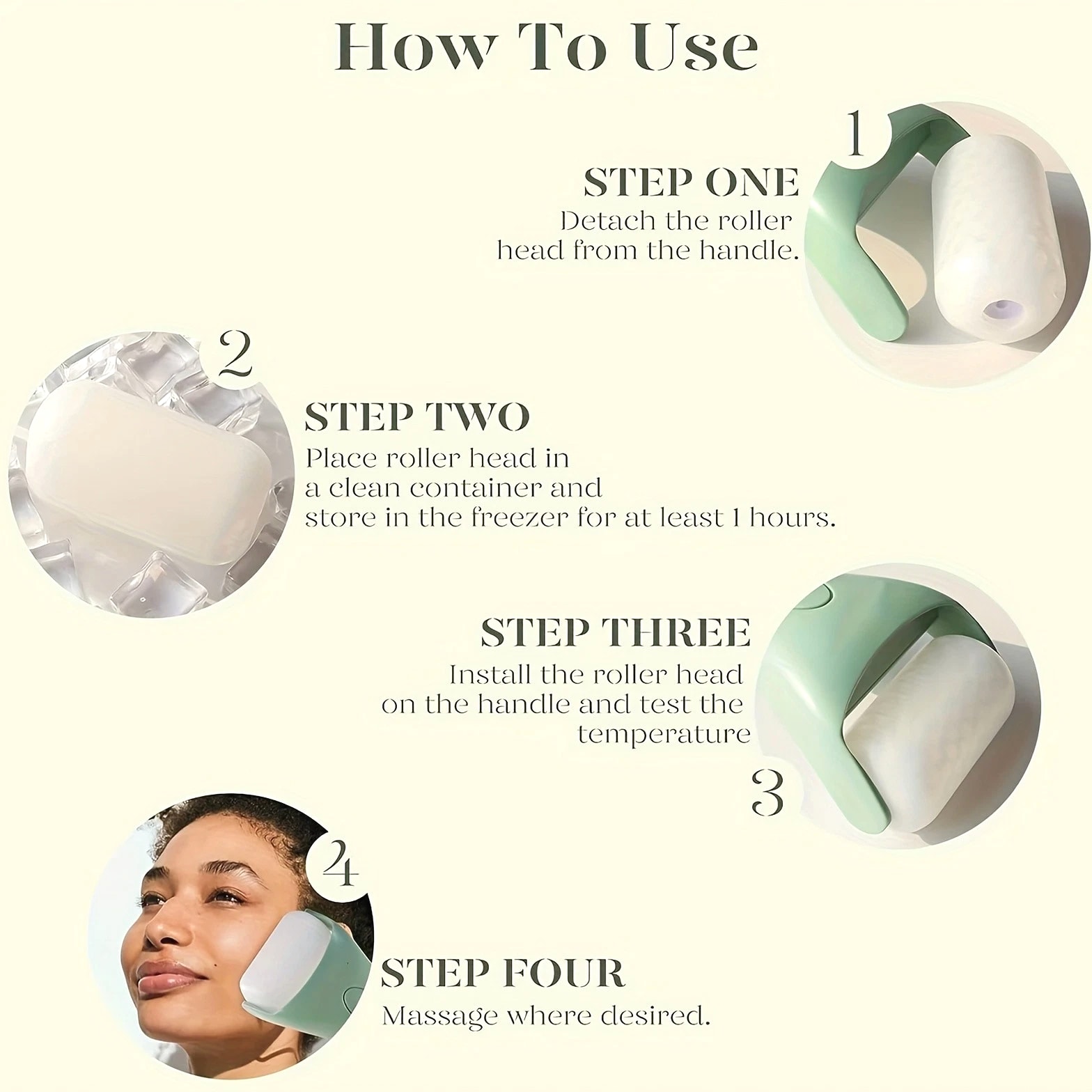 How To Use

1
STEP ONE
Detach the roller head from the handle.

2
STEP TWO
Place roller head in a clean container and store in the freezer for at least 1 hours.

STEP THREE
Install the roller head on the handle and test the temperature
3

4
STEP FOUR
Massage where desired.