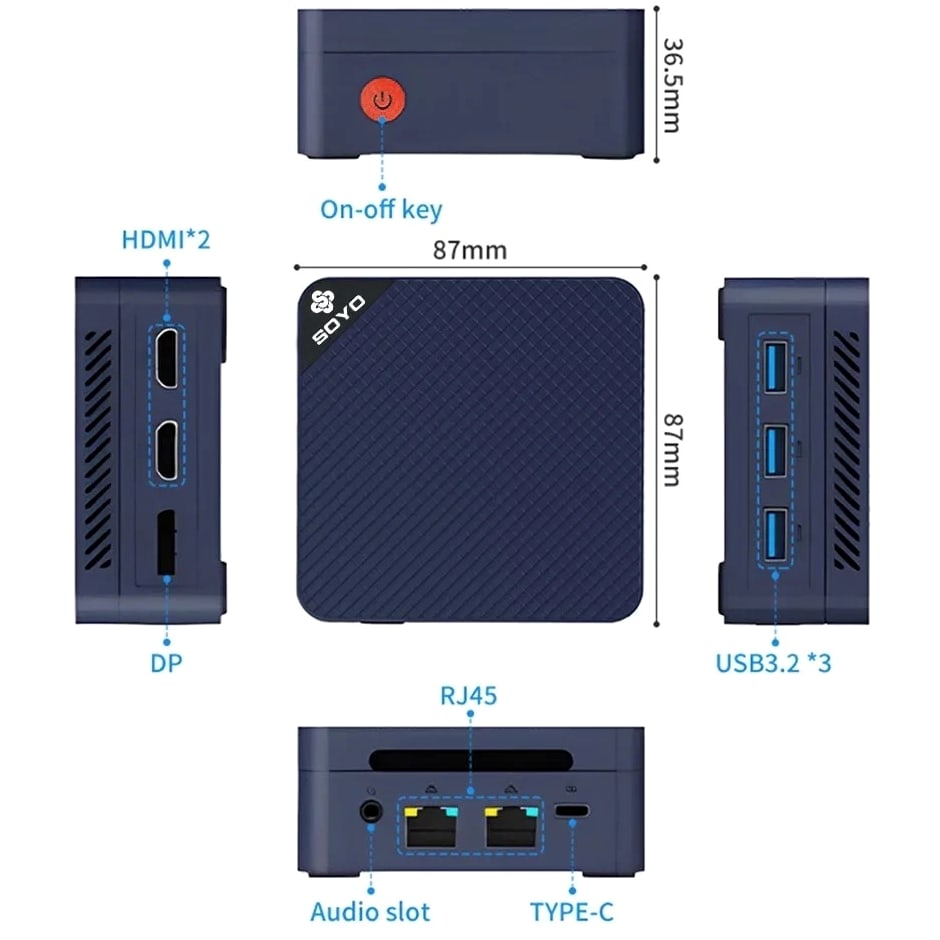 36.5mm

On-off key

HDMI*2

87mm

SOYO

87mm

DP

USB3.2 *3

RJ45

Audio slot

TYPE-C