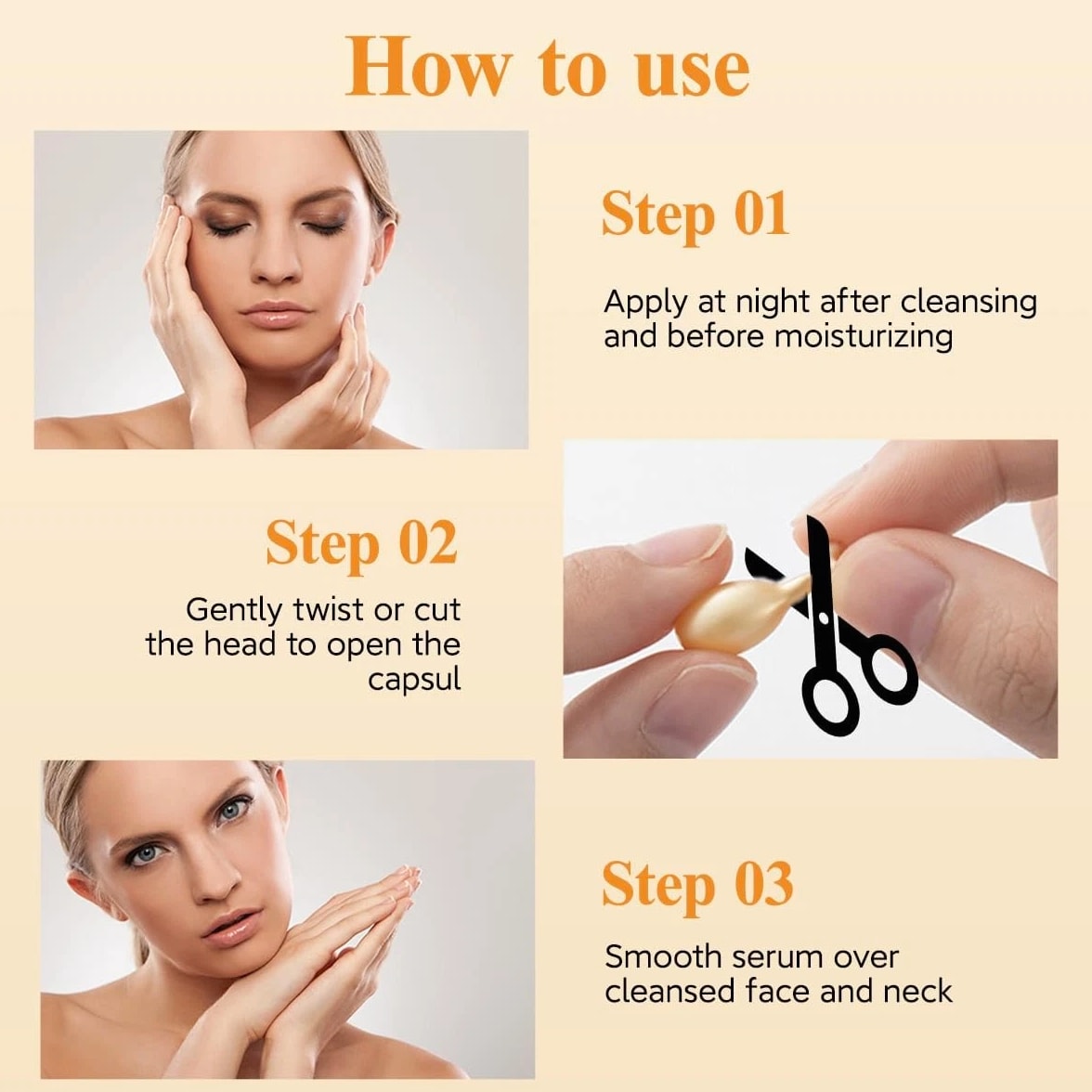 How to use

Step 01

Apply at night after cleansing and before moisturizing

Step 02

Gently twist or cut the head to open the capsul

Step 03

Smooth serum over cleansed face and neck