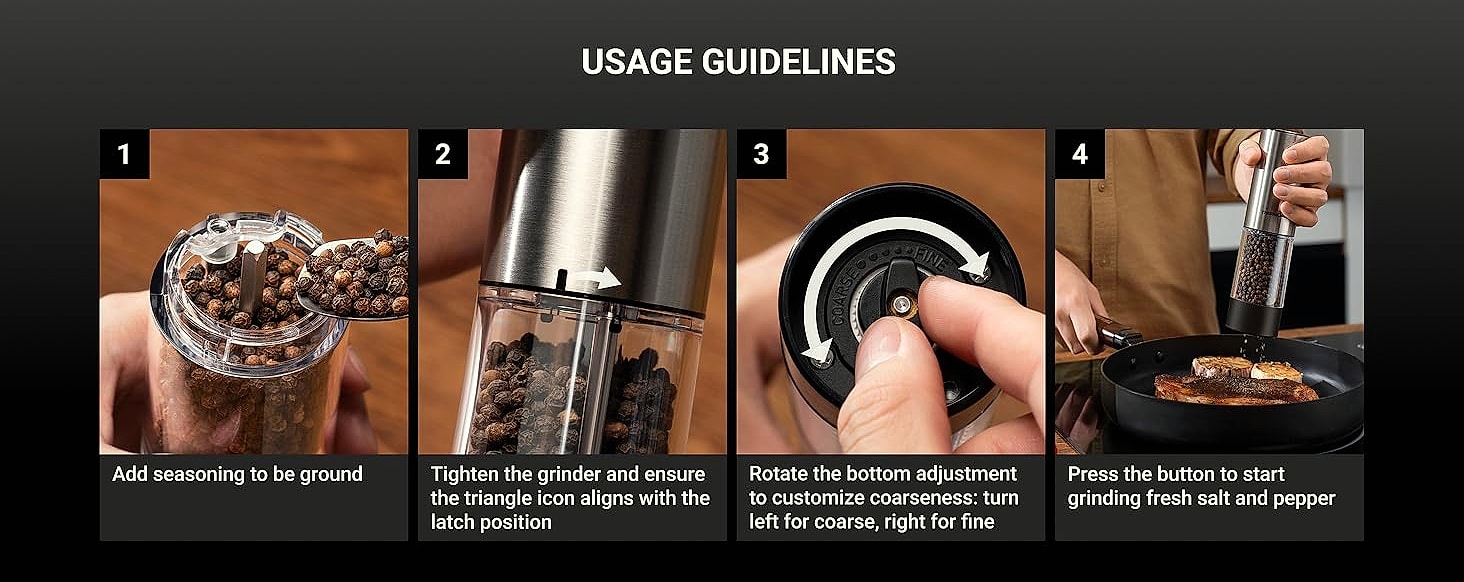 USAGE GUIDELINES

1

Add seasoning to be ground

2

Tighten the grinder and ensure the triangle icon aligns with the latch position

3

COARSE FINE

Rotate the bottom adjustment to customize coarseness: turn left for coarse, right for fine

4

Press the button to start grinding fresh salt and pepper