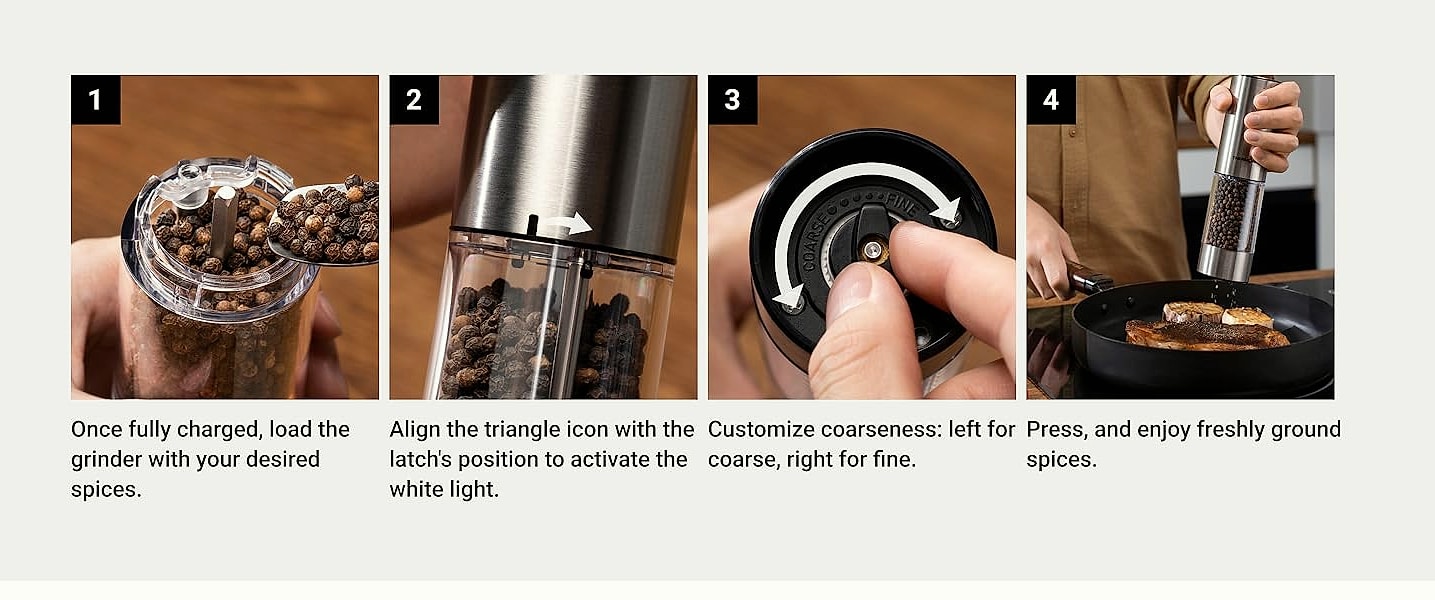 1

Once fully charged, load the grinder with your desired spices.

2

Align the triangle icon with the latch's position to activate the white light.

3

COARSE FINE

Customize coarseness: left for coarse, right for fine.

4

Press, and enjoy freshly ground spices.