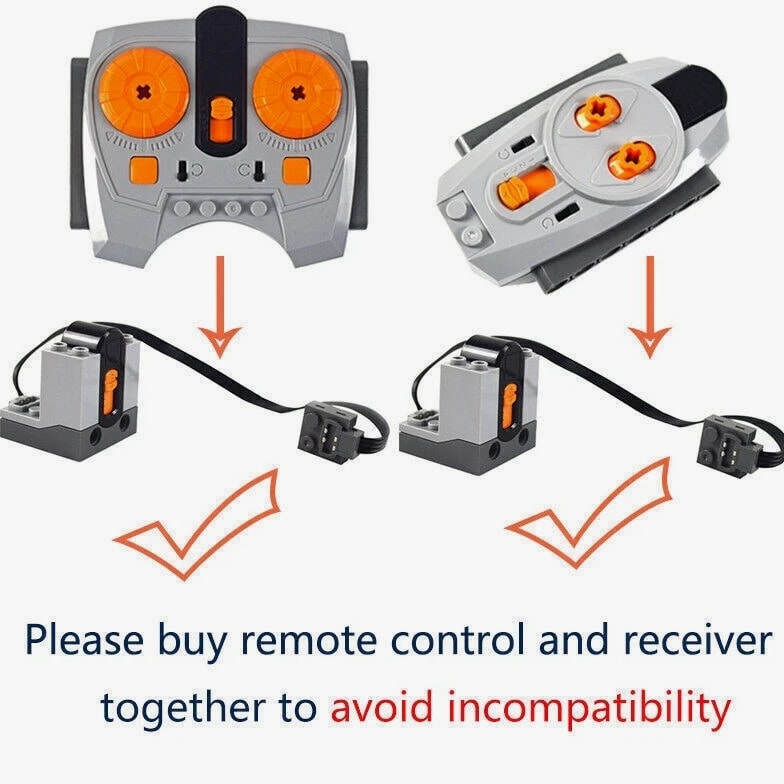 Please buy remote control and receiver together to avoid incompatibility