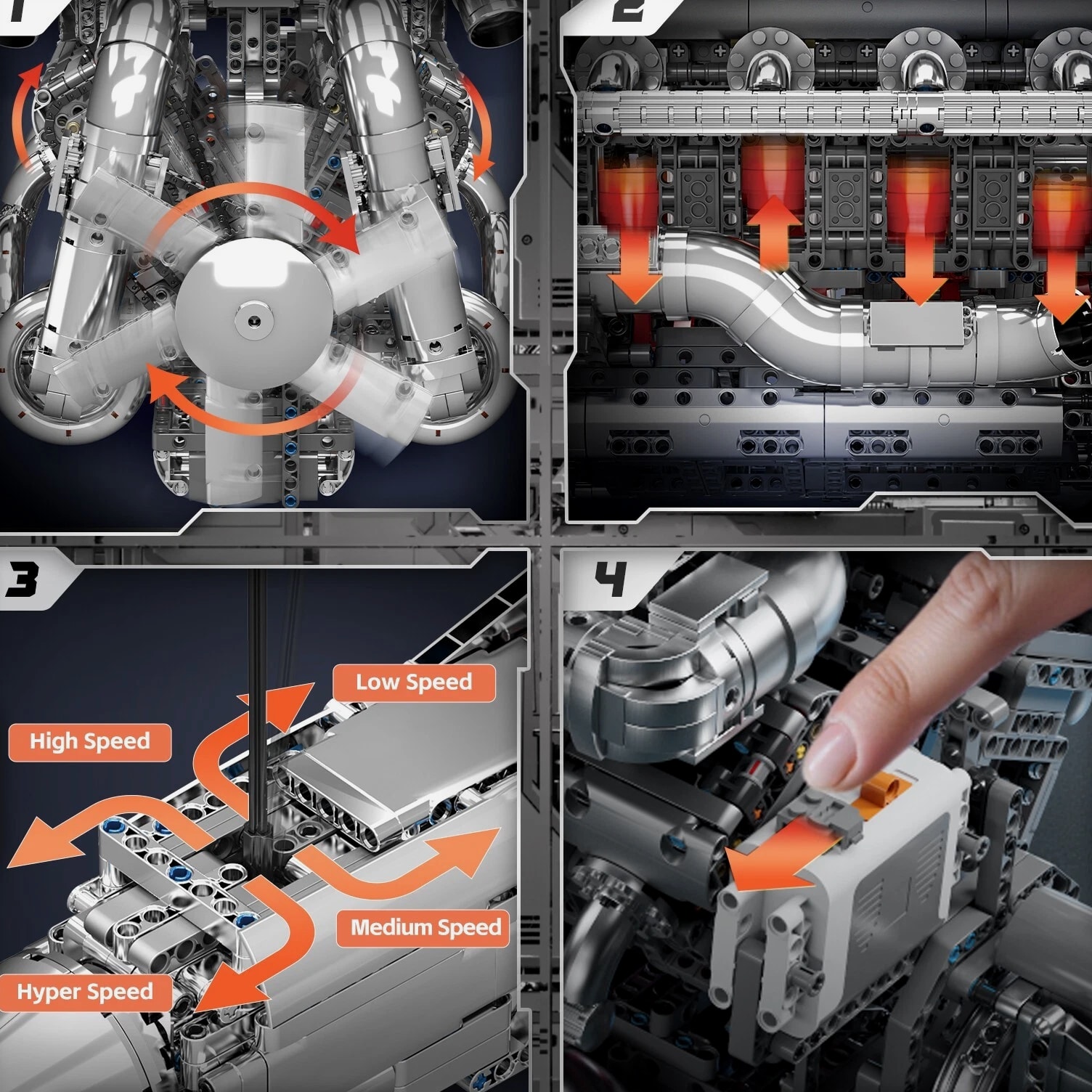 1

2

3

Low Speed

High Speed

Medium Speed

Hyper Speed

4