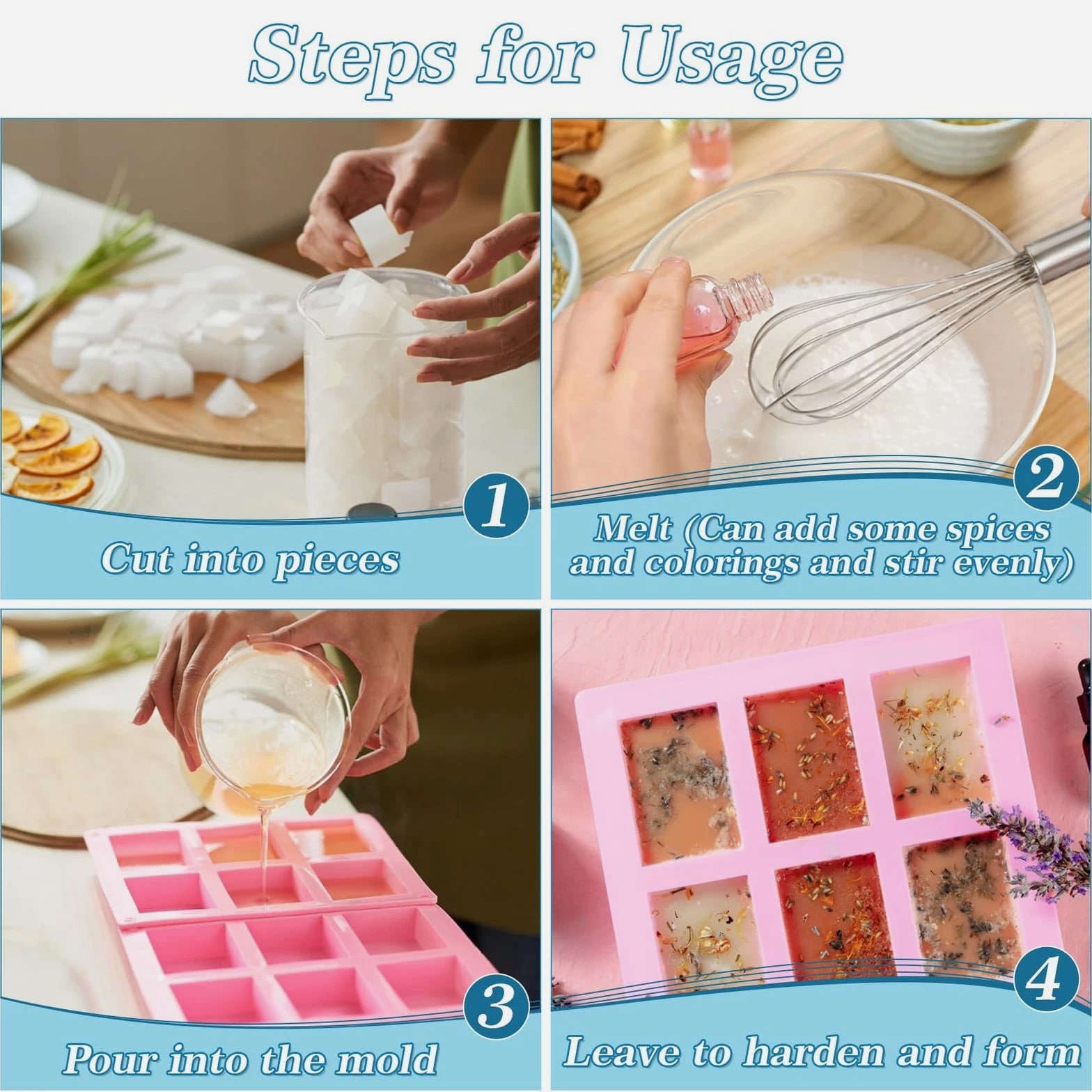 Steps for Usage

1
Cut into pieces

2
Melt (Can add some spices and colorings and stir evenly)

3
Pour into the mold

4
Leave to harden and form