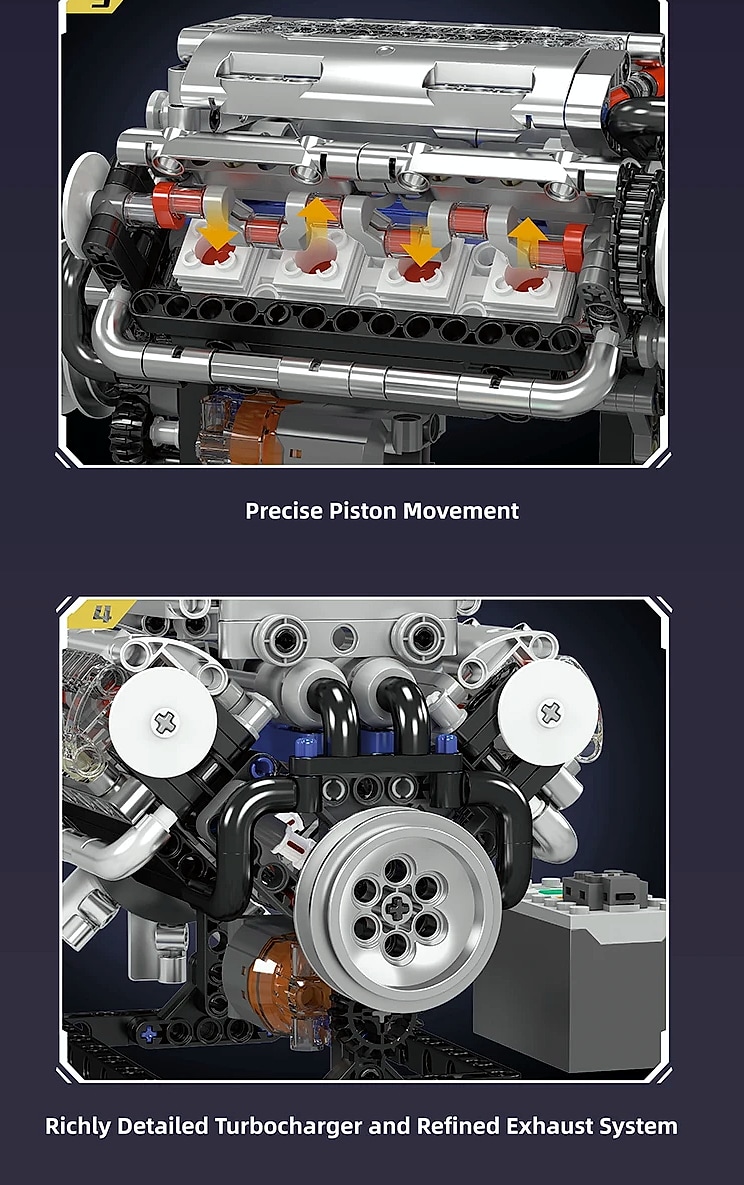 Precise Piston Movement

4

Richly Detailed Turbocharger and Refined Exhaust System