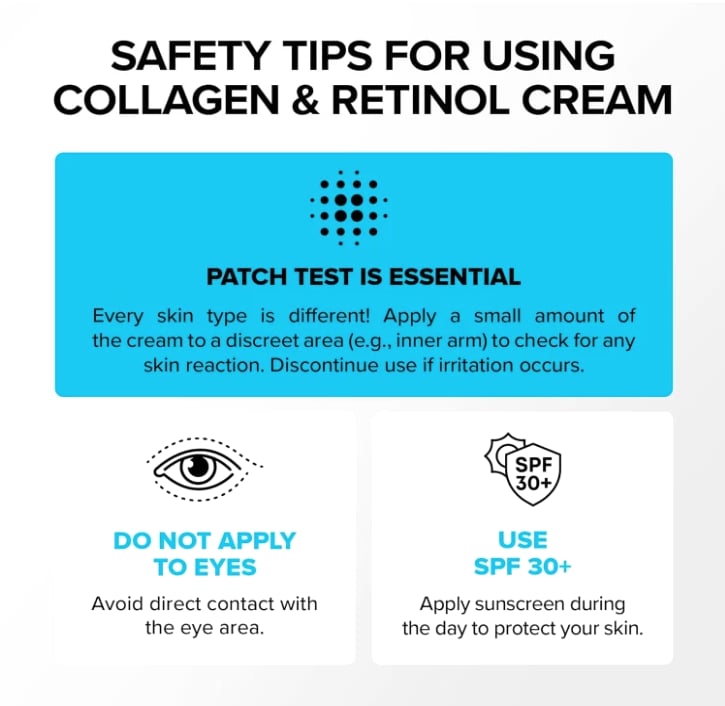 SAFETY TIPS FOR USING COLLAGEN & RETINOL CREAM

PATCH TEST IS ESSENTIAL

Every skin type is different! Apply a small amount of the cream to a discreet area (e.g., inner arm) to check for any skin reaction. Discontinue use if irritation occurs.

DO NOT APPLY TO EYES

Avoid direct contact with the eye area.

SPF 30+

USE SPF 30+

Apply sunscreen during the day to protect your skin.