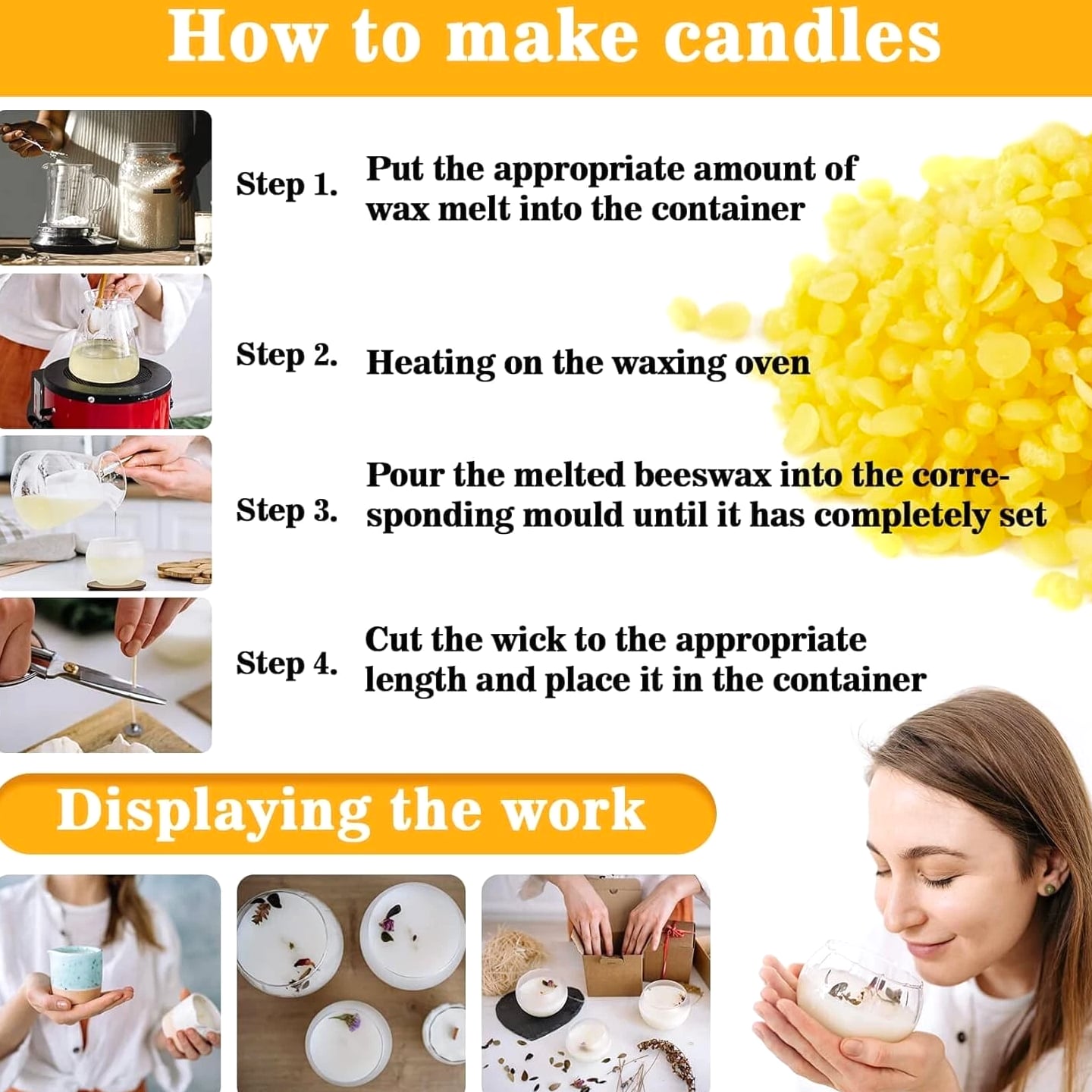 How to make candles

Step 1. Put the appropriate amount of wax melt into the container

Step 2. Heating on the waxing oven

Step 3. Pour the melted beeswax into the corresponding mould until it has completely set

Step 4. Cut the wick to the appropriate length and place it in the container

Displaying the work