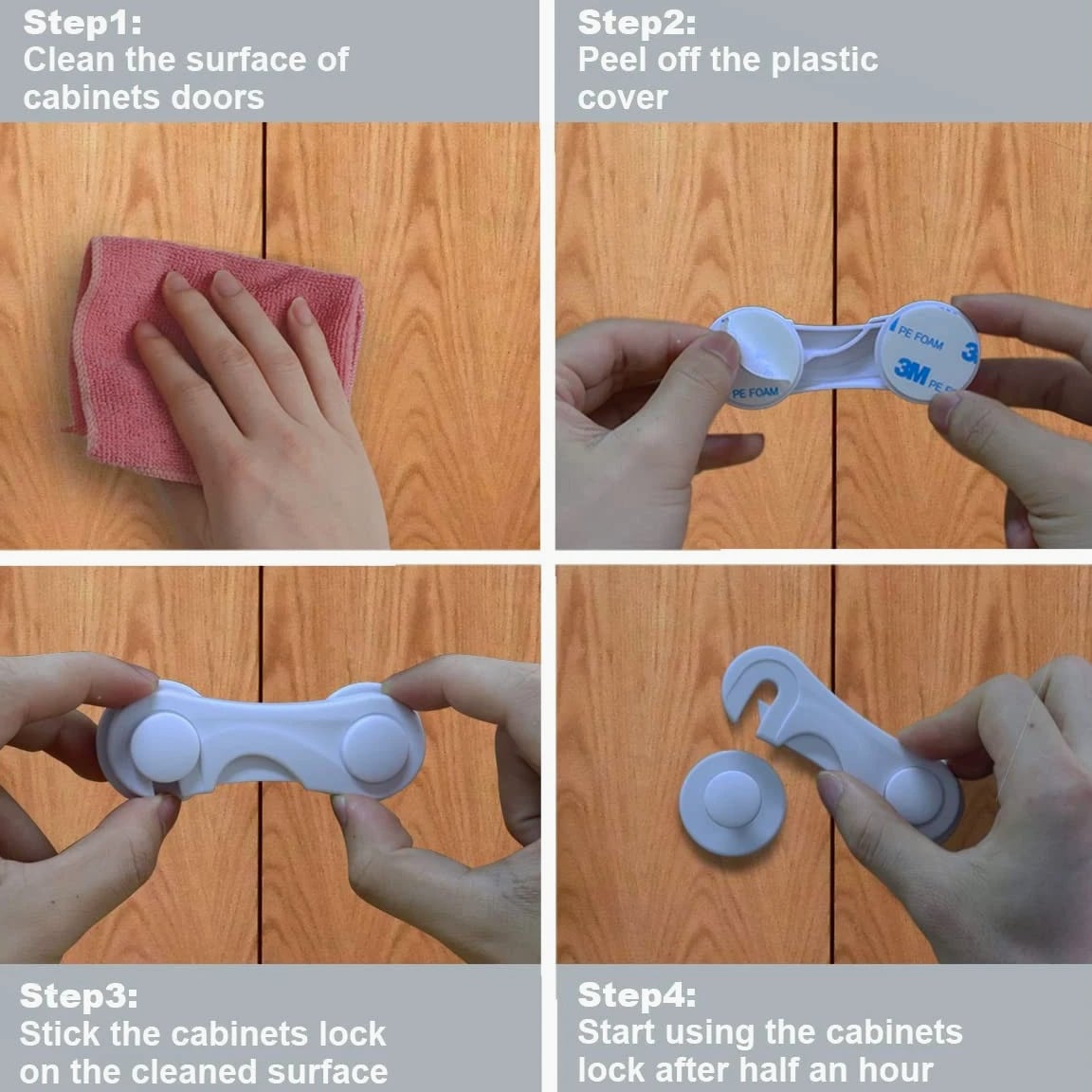 Step1:
Clean the surface of cabinets doors

Step2:
Peel off the plastic cover

PE FOAM
3M
PE FOAM

Step3:
Stick the cabinets lock on the cleaned surface

Step4:
Start using the cabinets lock after half an hour