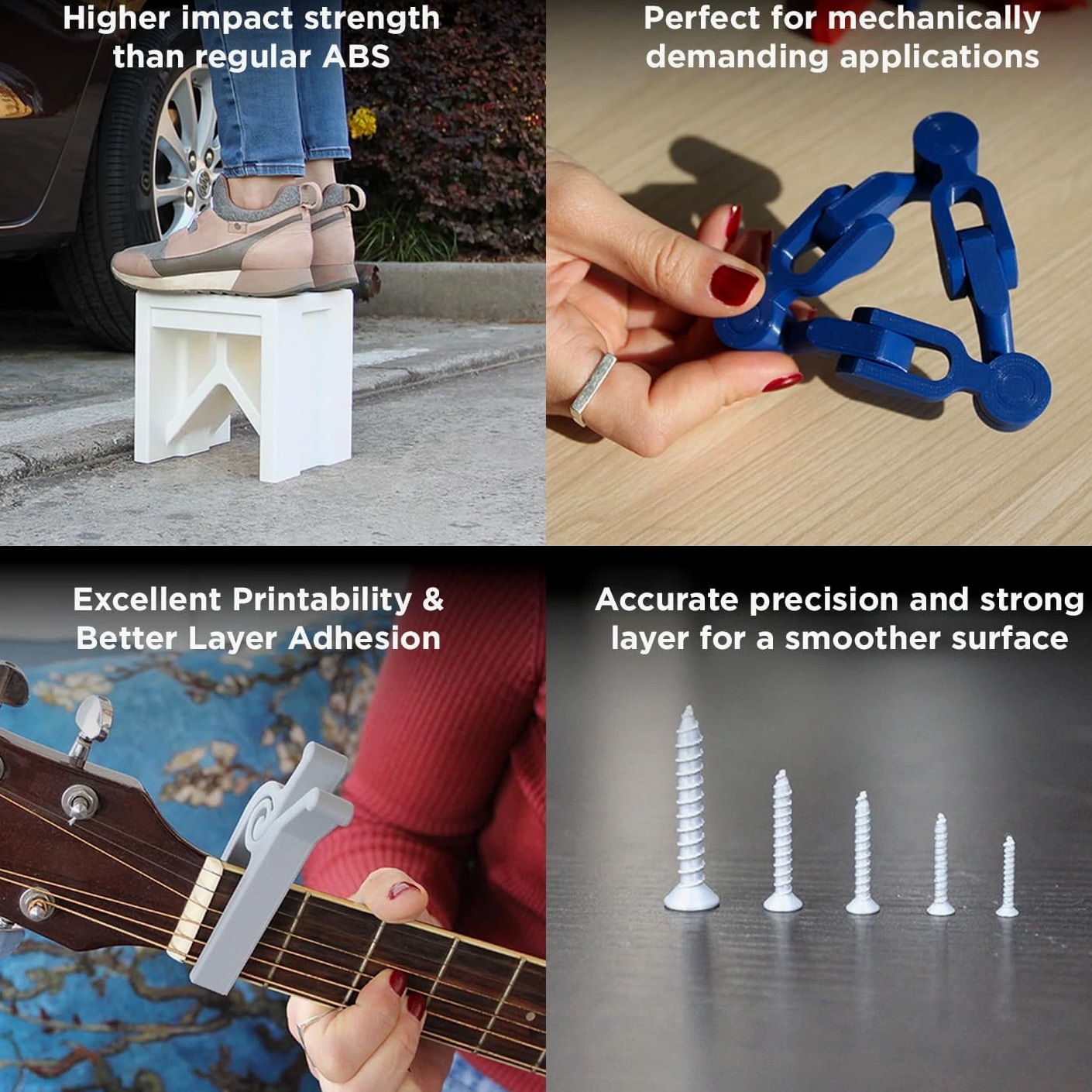 Higher impact strength than regular ABS

Perfect for mechanically demanding applications

Excellent Printability & Better Layer Adhesion

Accurate precision and strong layer for a smoother surface