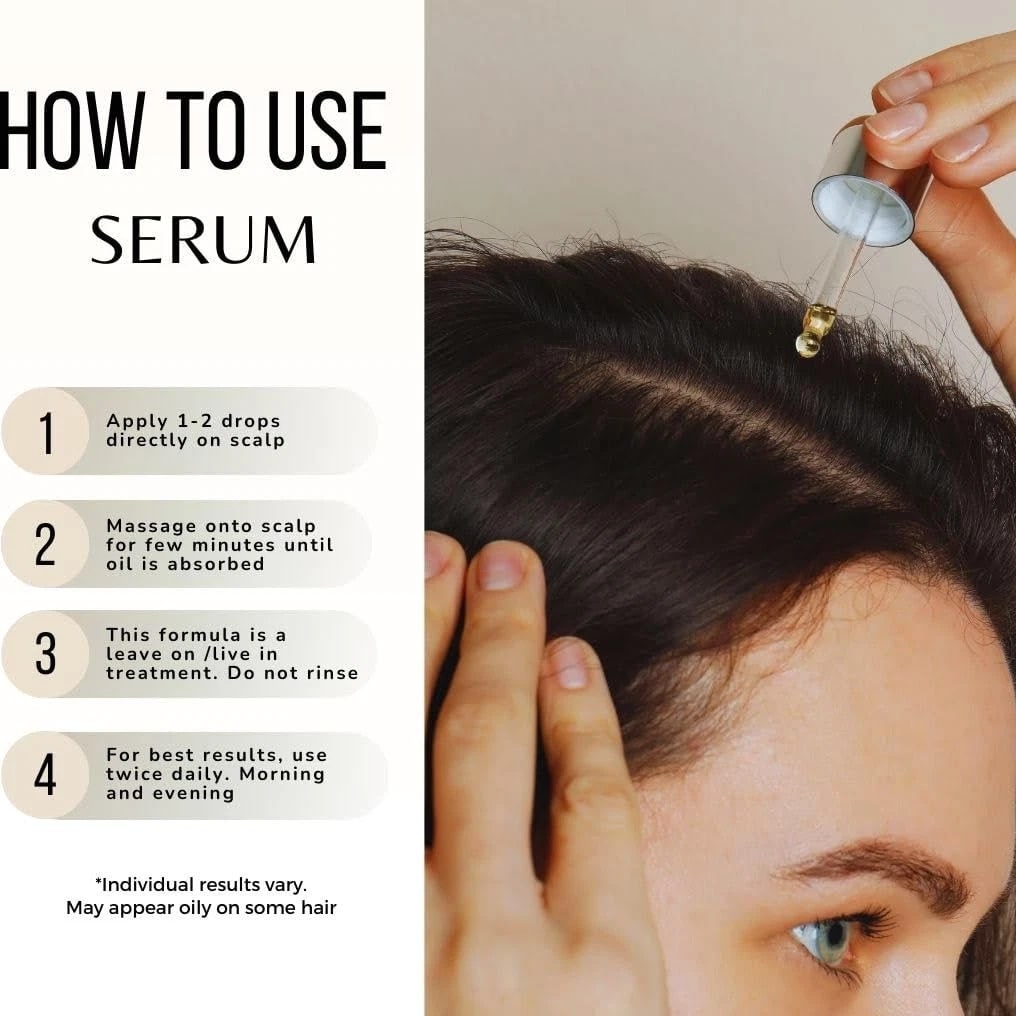 HOW TO USE
SERUM

1 Apply 1-2 drops directly on scalp

2 Massage onto scalp for few minutes until oil is absorbed

3 This formula is a leave on /live in treatment. Do not rinse

4 For best results, use twice daily. Morning and evening

*Individual results vary.
May appear oily on some hair