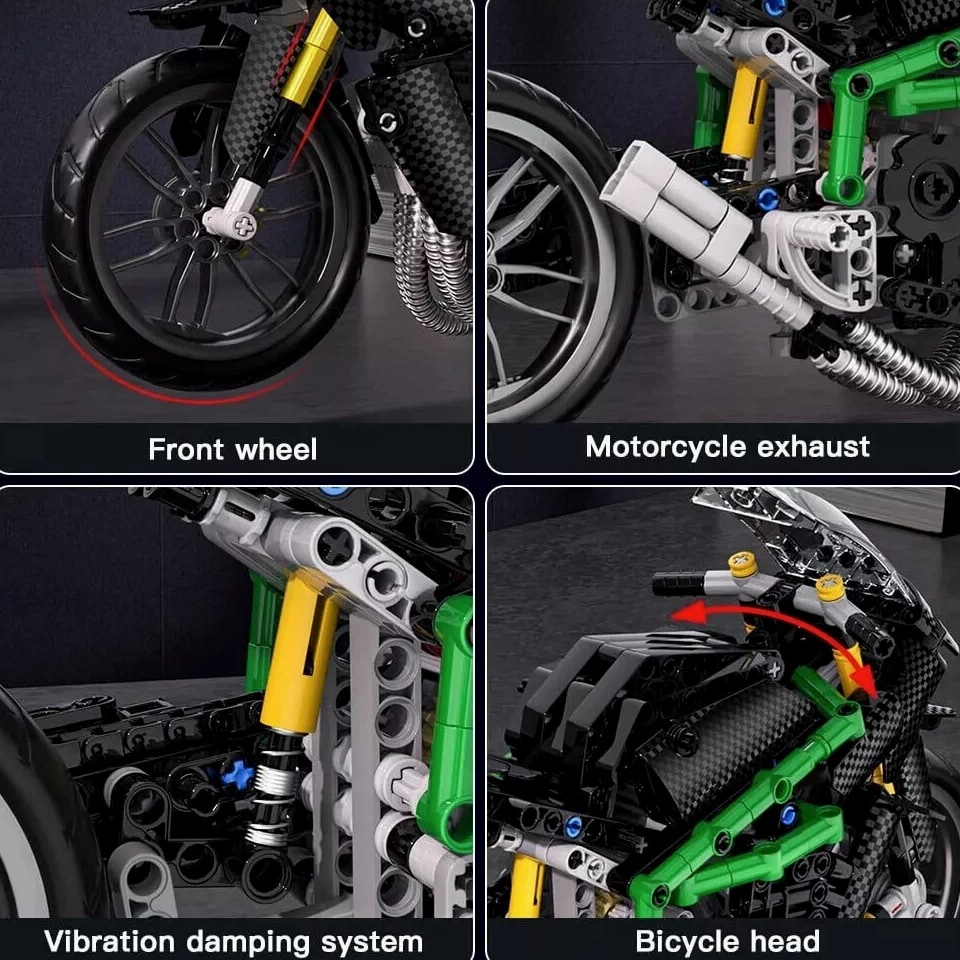 Front wheel

Motorcycle exhaust

Vibration damping system

Bicycle head