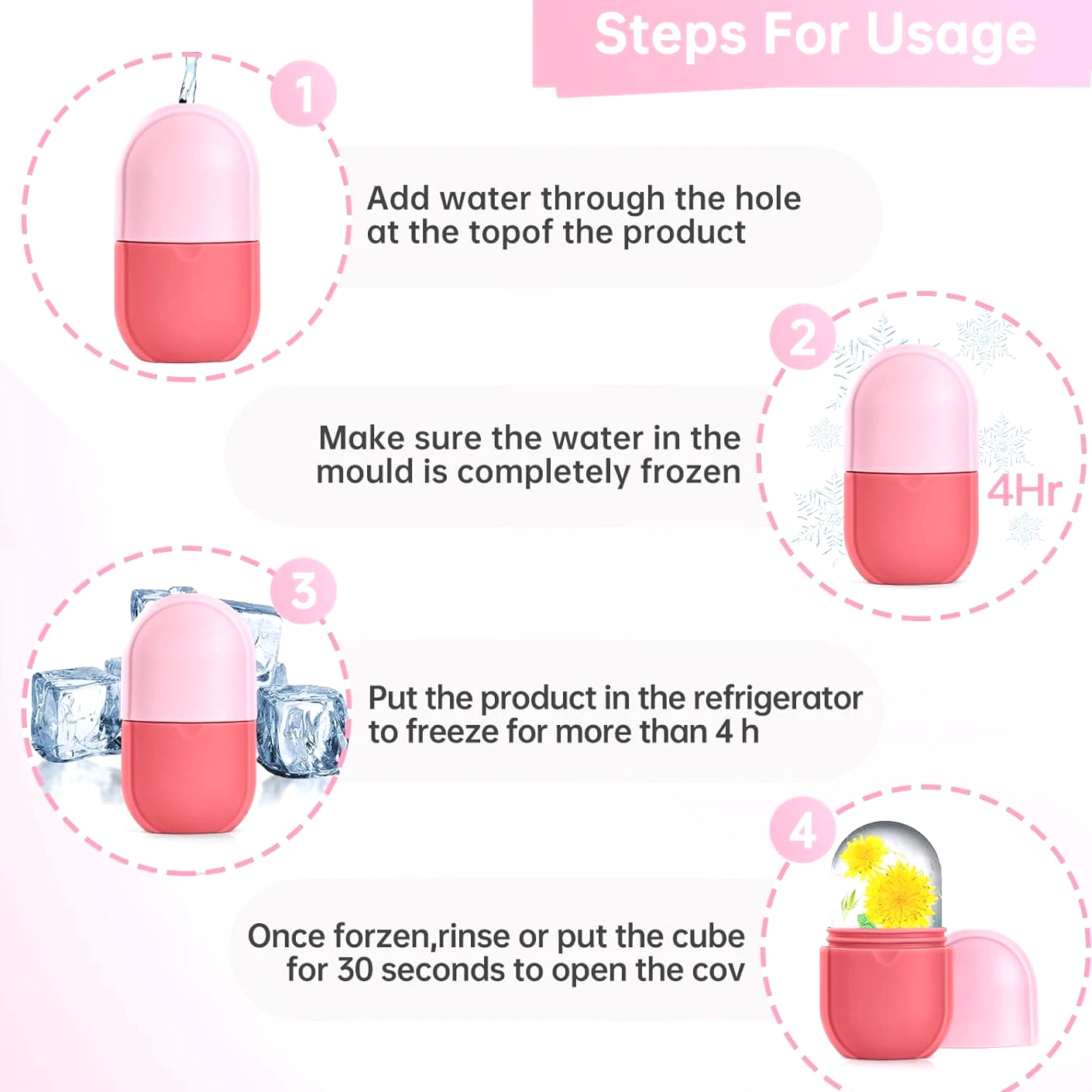 Steps For Usage

1

Add water through the hole at the topof the product

2

Make sure the water in the mould is completely frozen

4Hr

3

Put the product in the refrigerator to freeze for more than 4 h

4

Once forzen,rinse or put the cube for 30 seconds to open the cov