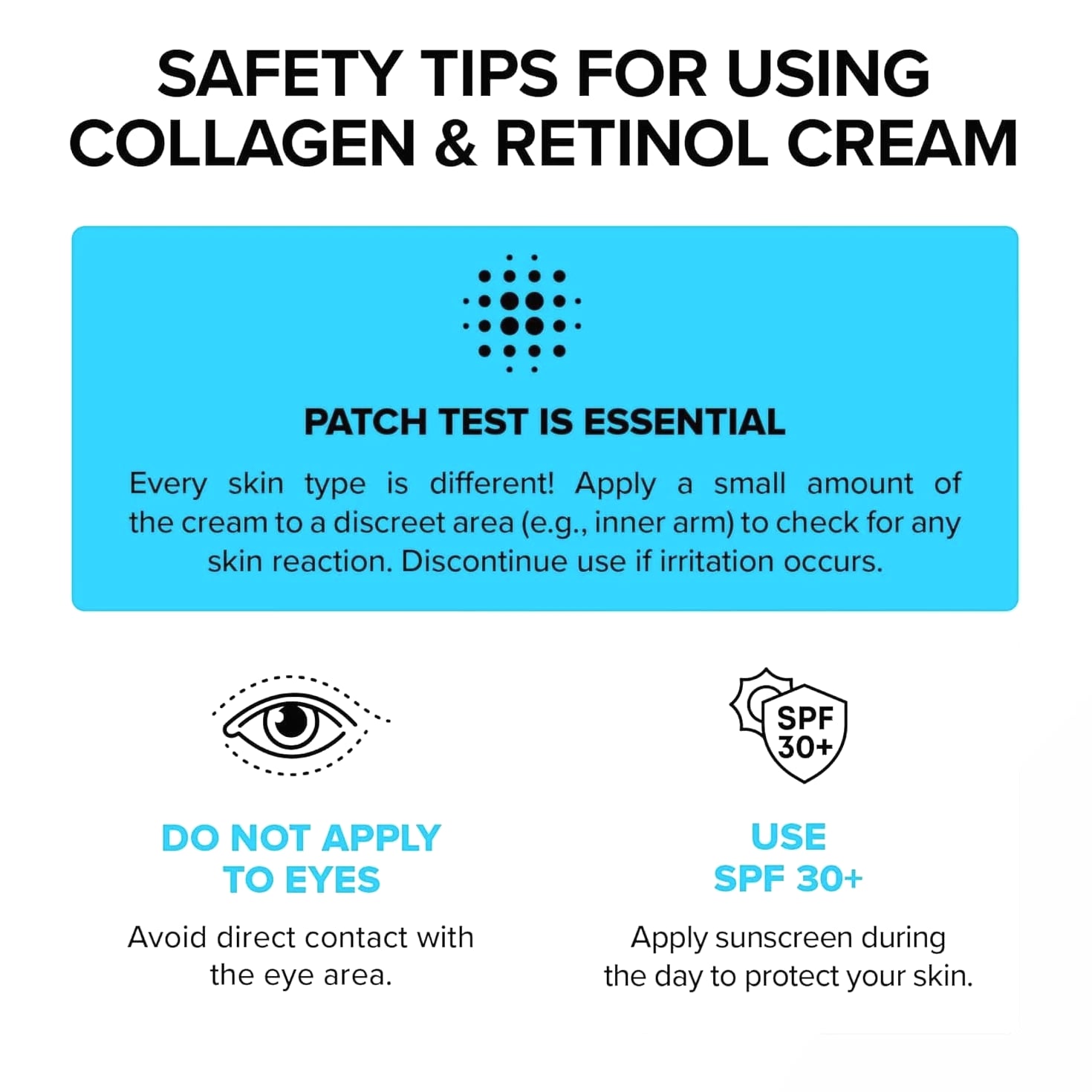 SAFETY TIPS FOR USING COLLAGEN & RETINOL CREAM

PATCH TEST IS ESSENTIAL

Every skin type is different! Apply a small amount of the cream to a discreet area (e.g., inner arm) to check for any skin reaction. Discontinue use if irritation occurs.

DO NOT APPLY TO EYES

Avoid direct contact with the eye area.

SPF 30+

USE SPF 30+

Apply sunscreen during the day to protect your skin.