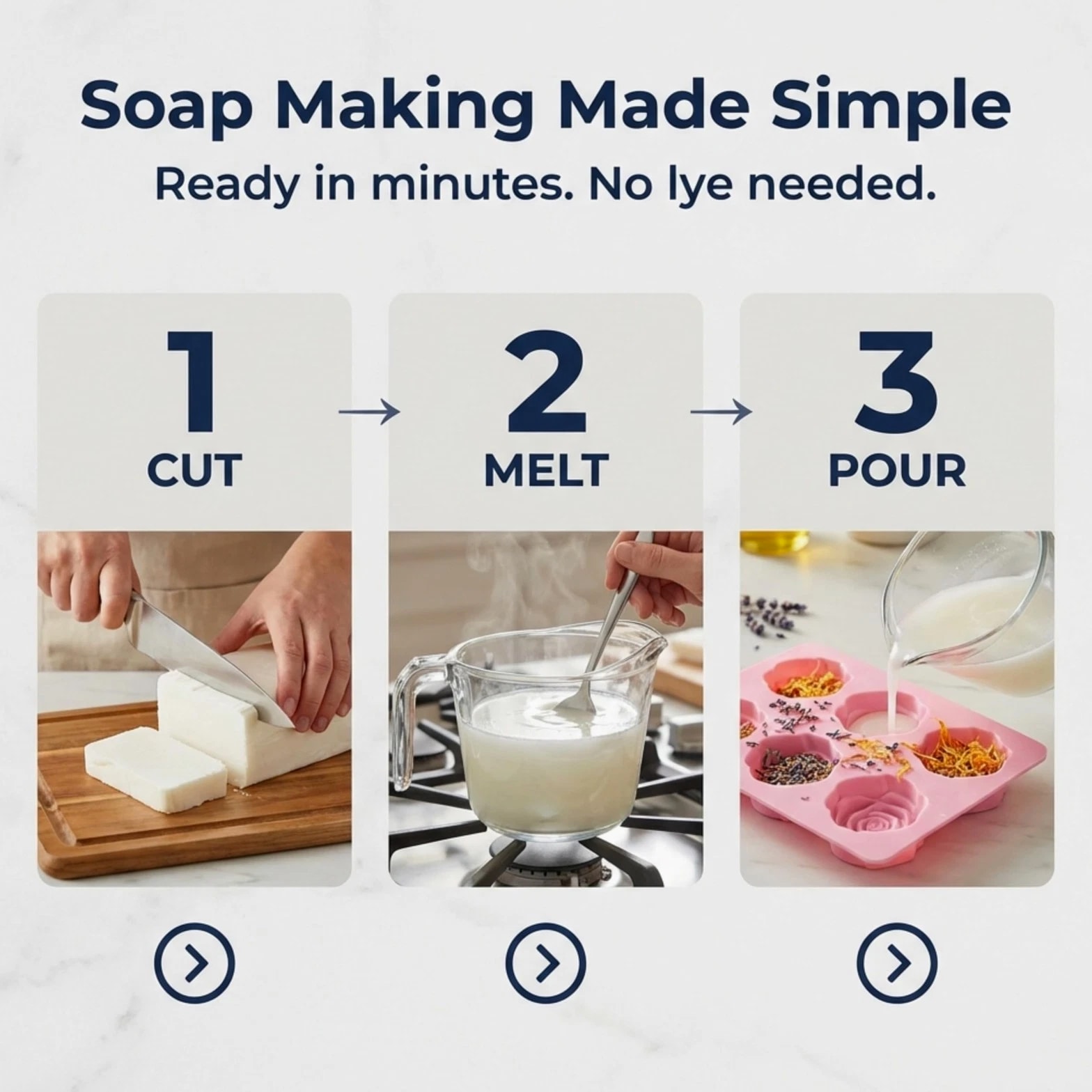 Soap Making Made Simple
Ready in minutes. No lye needed.

1
CUT

2
MELT

3
POUR