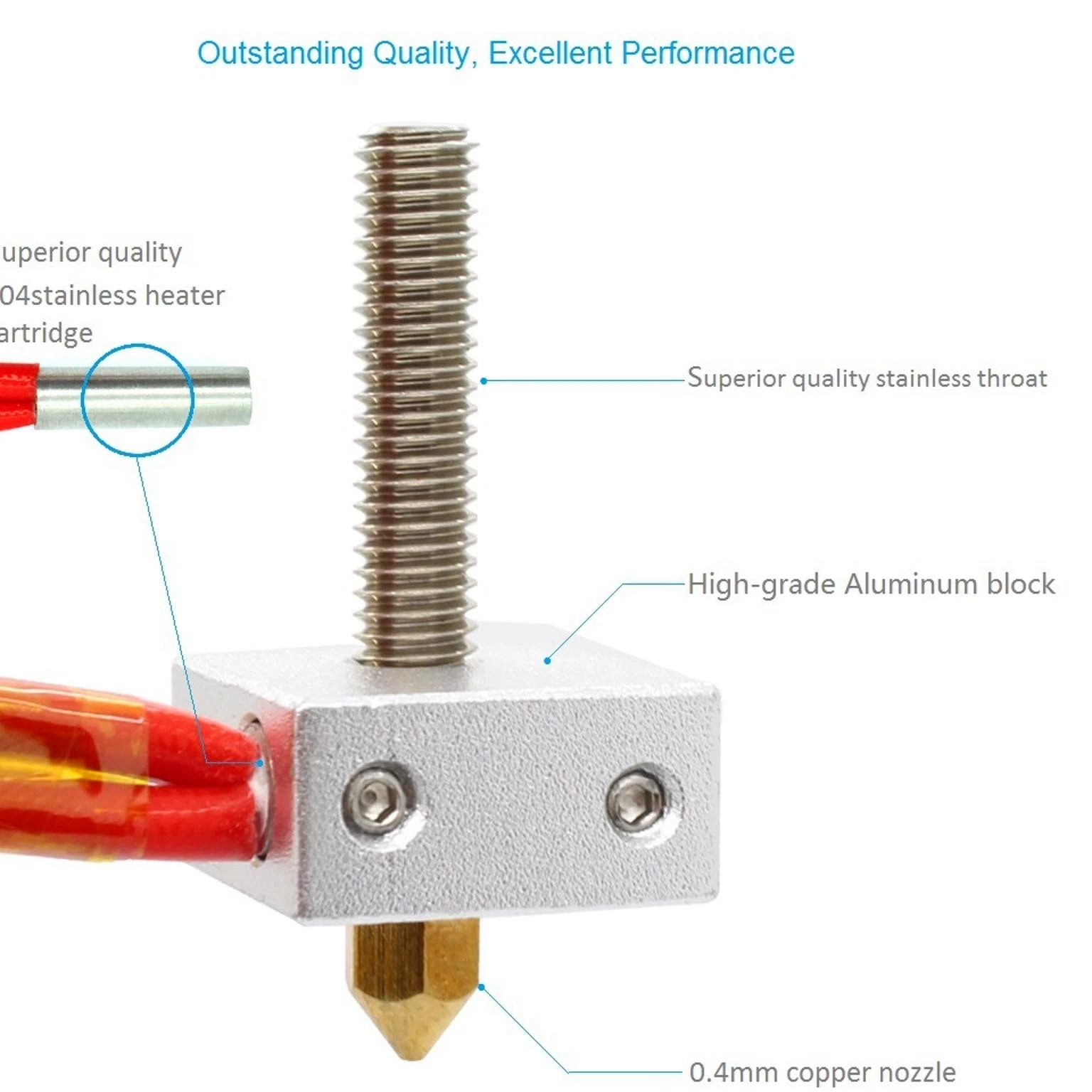 Outstanding Quality, Excellent Performance

uperior quality
04stainless heater
artridge

Superior quality stainless throat

High-grade Aluminum block

0.4mm copper nozzle