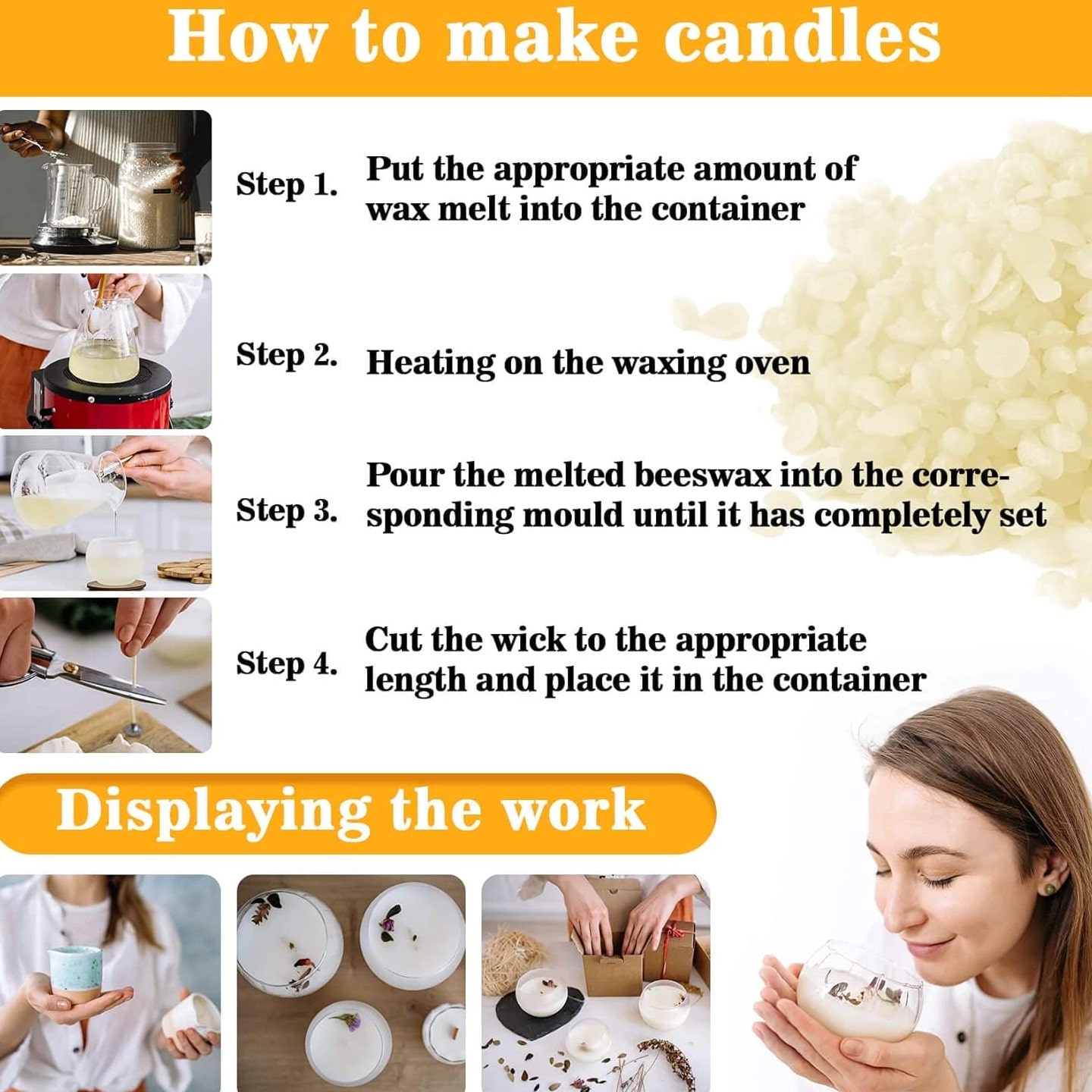 How to make candles

Step 1. Put the appropriate amount of wax melt into the container

Step 2. Heating on the waxing oven

Step 3. Pour the melted beeswax into the corresponding mould until it has completely set

Step 4. Cut the wick to the appropriate length and place it in the container

Displaying the work