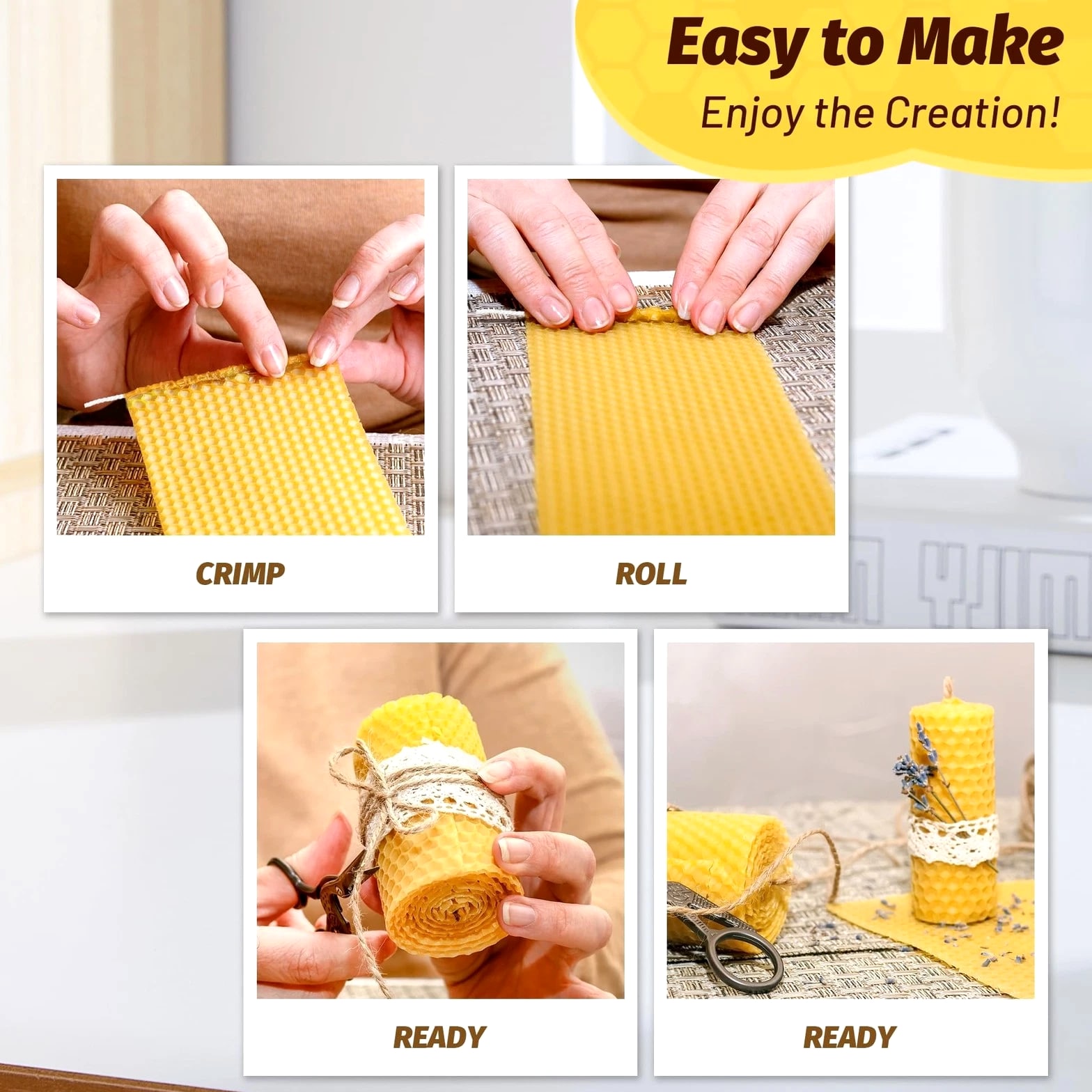 Easy to Make
Enjoy the Creation!

CRIMP

ROLL

READY

READY