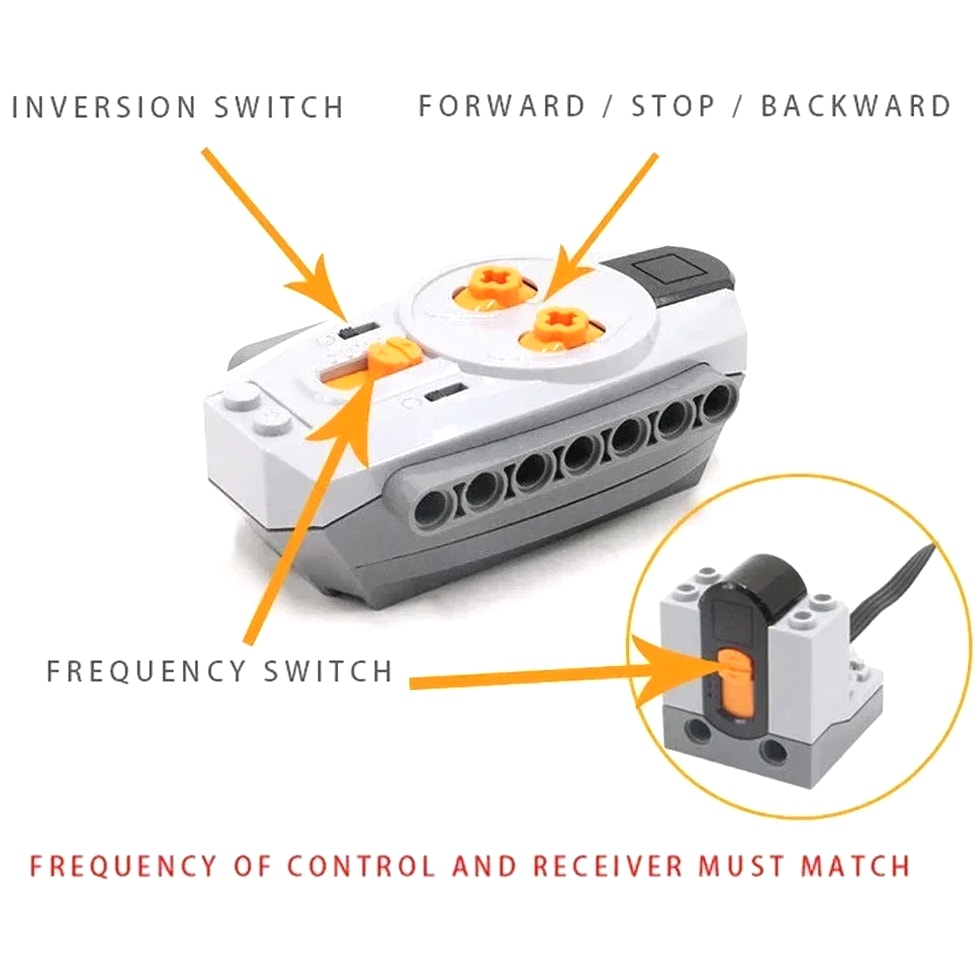 INVERSION SWITCH

FORWARD / STOP / BACKWARD

FREQUENCY SWITCH

FREQUENCY OF CONTROL AND RECEIVER MUST MATCH