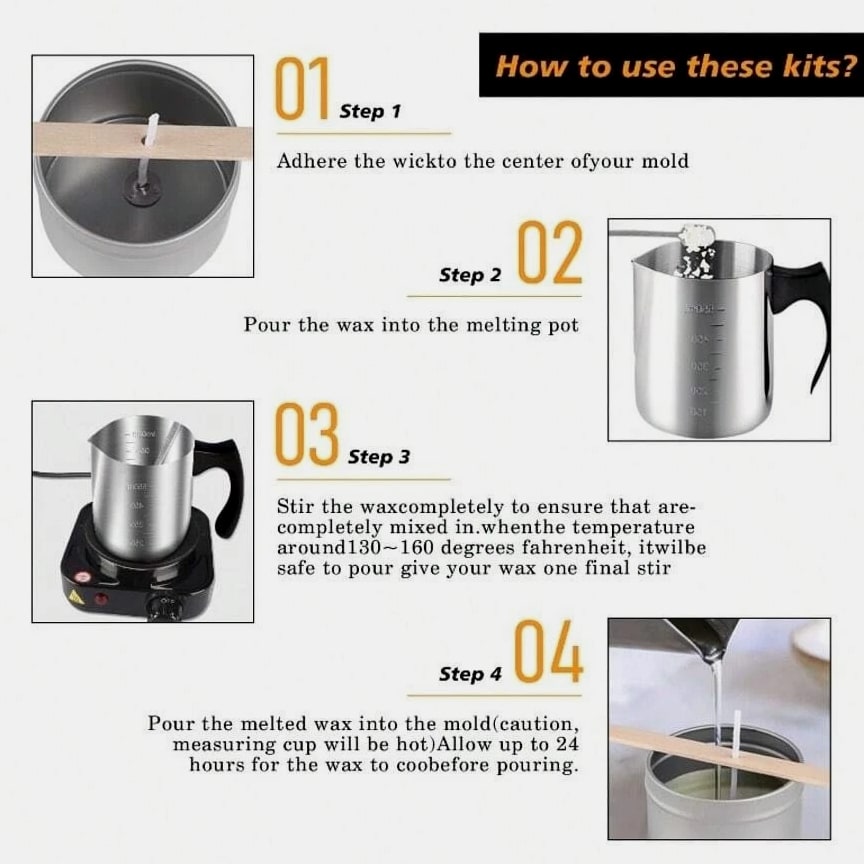 How to use these kits?

01 Step 1

Adhere the wickto the center ofyour mold

Step 2 02

Pour the wax into the melting pot

03 Step 3

Stir the waxcompletely to ensure that are-completely mixed in.whenthe temperature around130~160 degrees fahrenheit, itwilbe safe to pour give your wax one final stir

Step 4 04

Pour the melted wax into the mold(caution, measuring cup will be hot)Allow up to 24 hours for the wax to coobefore pouring.