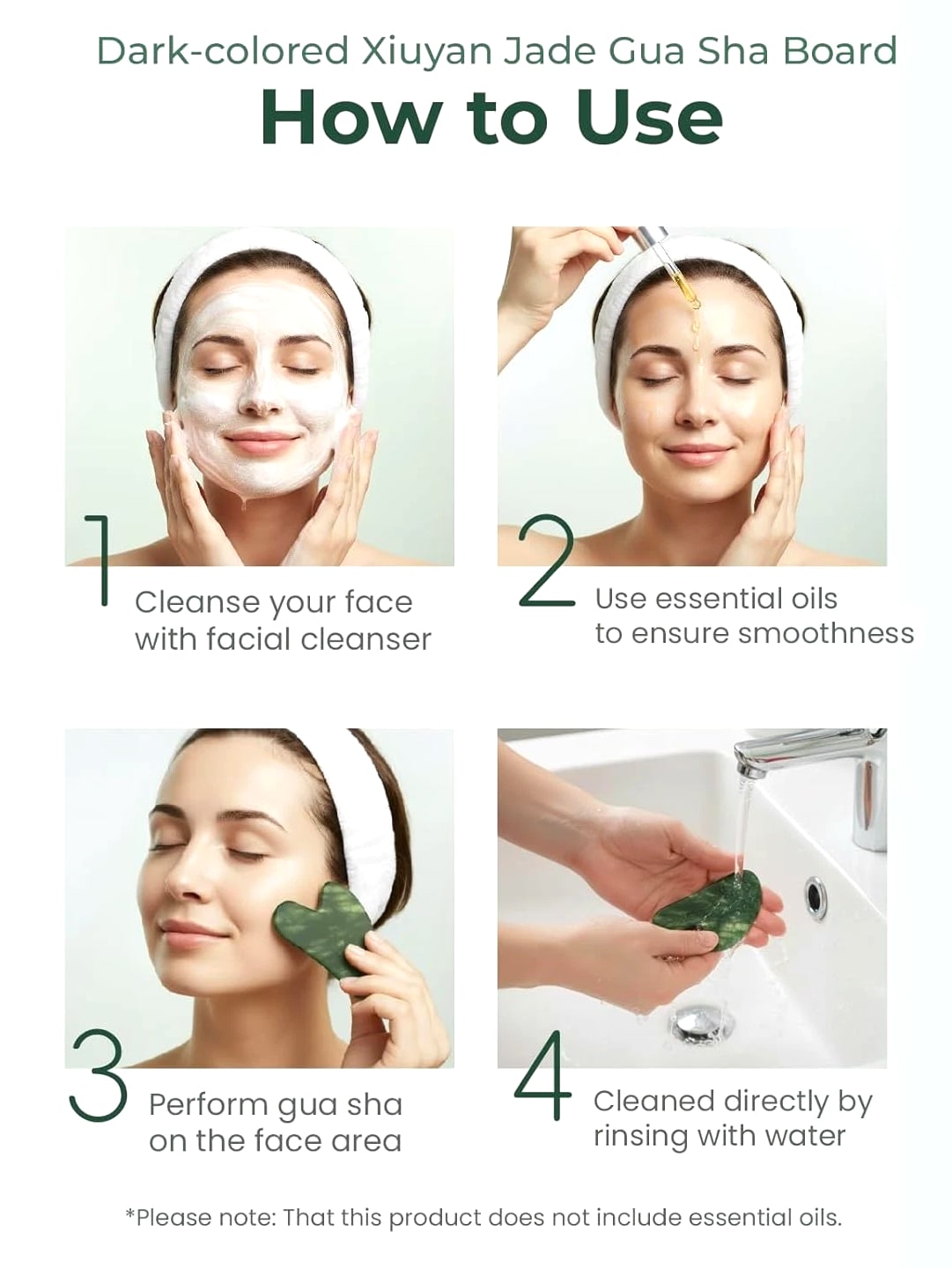 Dark-colored Xiuyan Jade Gua Sha Board

How to Use

1 Cleanse your face with facial cleanser

2 Use essential oils to ensure smoothness

3 Perform gua sha on the face area

4 Cleaned directly by rinsing with water

*Please note: That this product does not include essential oils.