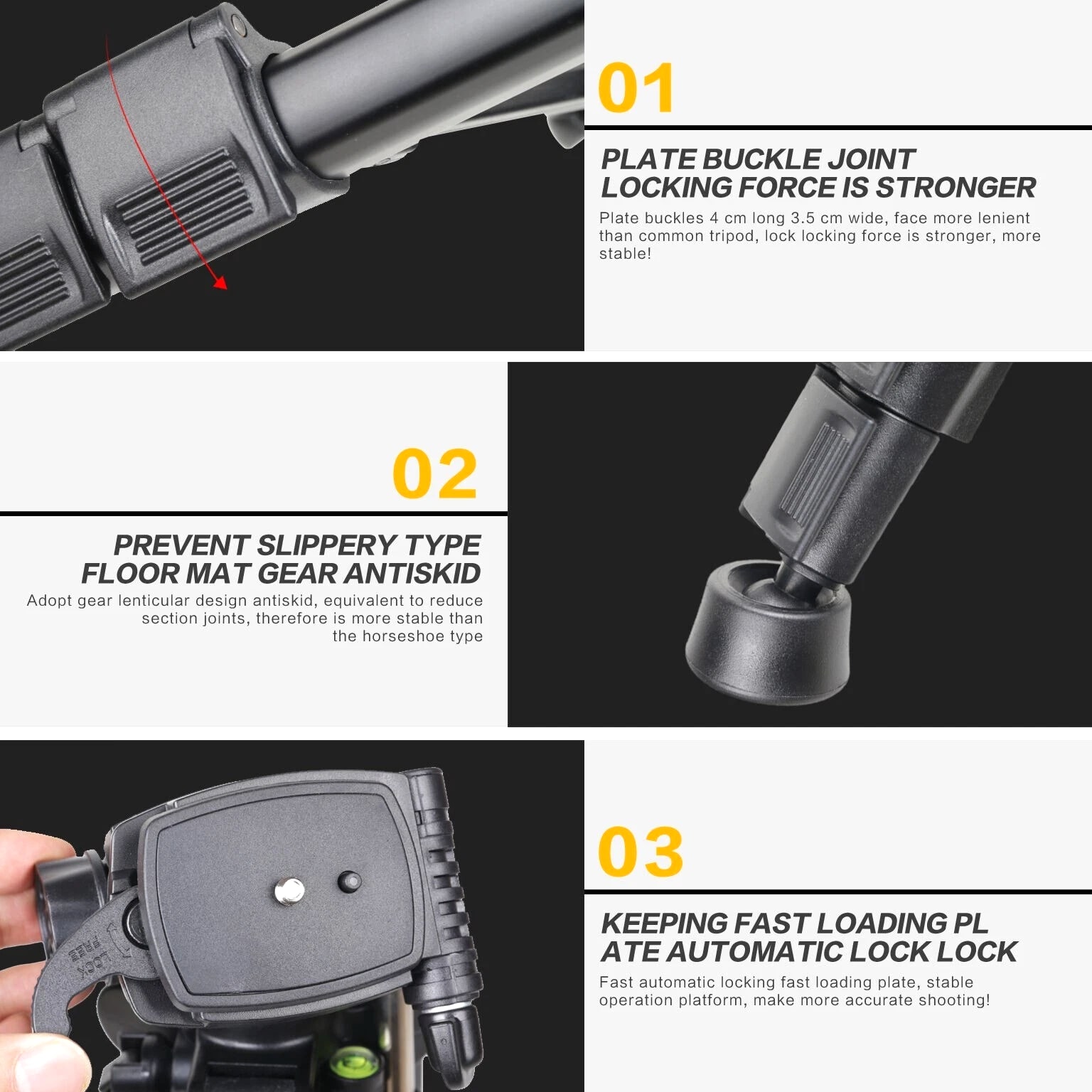 01

PLATE BUCKLE JOINT LOCKING FORCE IS STRONGER

Plate buckles 4 cm long 3.5 cm wide, face more lenient than common tripod, lock locking force is stronger, more stable!

02

PREVENT SLIPPERY TYPE FLOOR MAT GEAR ANTISKID

Adopt gear lenticular design antiskid, equivalent to reduce section joints, therefore is more stable than the horseshoe type

FREE LOCK

03

KEEPING FAST LOADING PL ATE AUTOMATIC LOCK LOCK

Fast automatic locking fast loading plate, stable operation platform, make more accurate shooting!