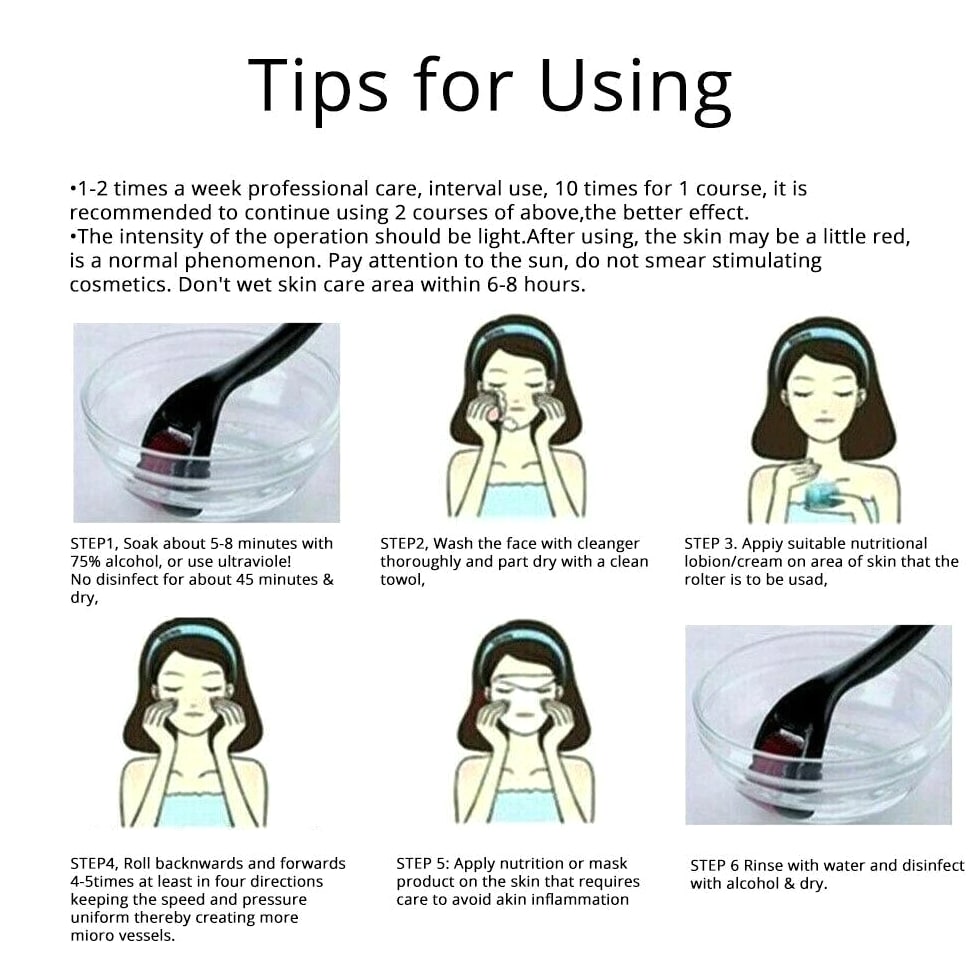 Tips for Using

•1-2 times a week professional care, interval use, 10 times for 1 course, it is recommended to continue using 2 courses of above,the better effect.
•The intensity of the operation should be light.After using, the skin may be a little red, is a normal phenomenon. Pay attention to the sun, do not smear stimulating cosmetics. Don't wet skin care area within 6-8 hours.

STEP1, Soak about 5-8 minutes with 75% alcohol, or use ultraviole!
No disinfect for about 45 minutes & dry,

STEP2, Wash the face with cleanger thoroughly and part dry with a clean towol,

STEP 3. Appiy suitable nutritional lobion/cream on area of skin that the rolter is to be usad,

STEP4, Roll backnwards and forwards 4-5times at least in four directions keeping the speed and pressure uniform thereby creating more mioro vessels.

STEP 5: Apply nutrition or mask product on the skin that requires care to avoid akin inflammation

STEP 6 Rinse with water and disinfect with alcohol & dry.